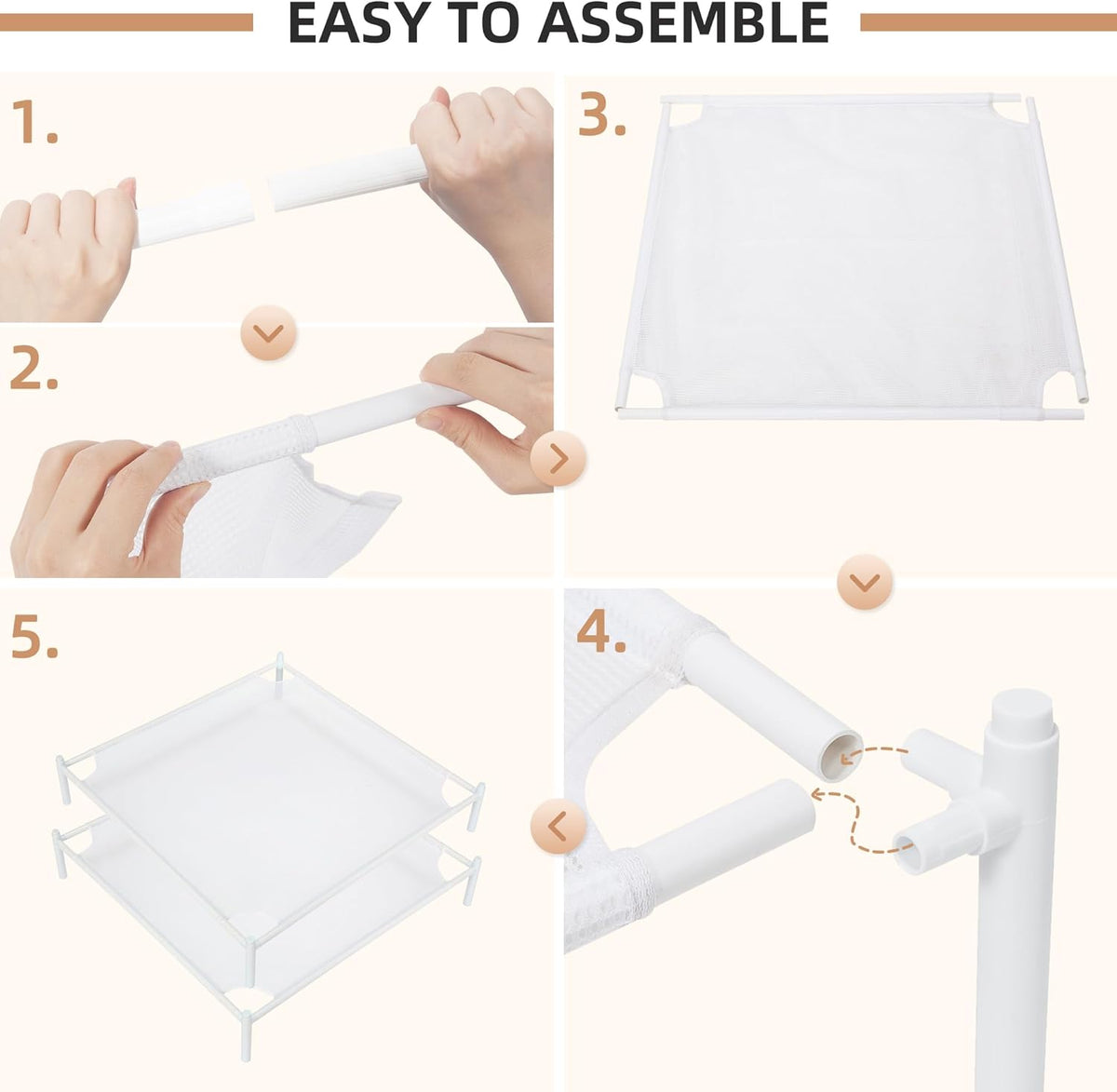 EASY TO ASSEMBLE

1.

2.

3.

4.

5.