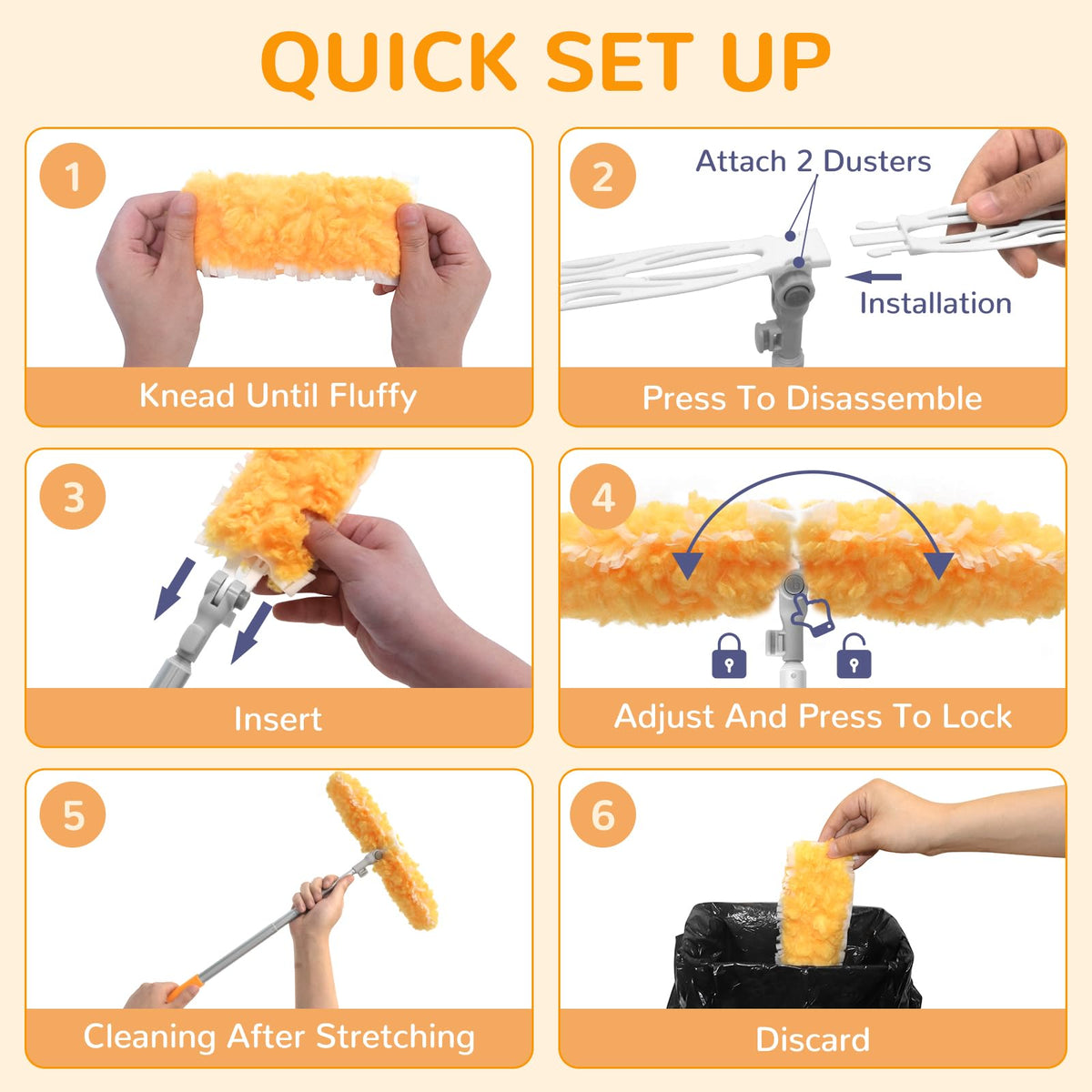 QUICK SET UP

1

Knead Until Fluffy

2

Attach 2 Dusters

Installation

Press To Disassemble

3

Insert

4

Adjust And Press To Lock

5

Cleaning After Stretching

6

Discard