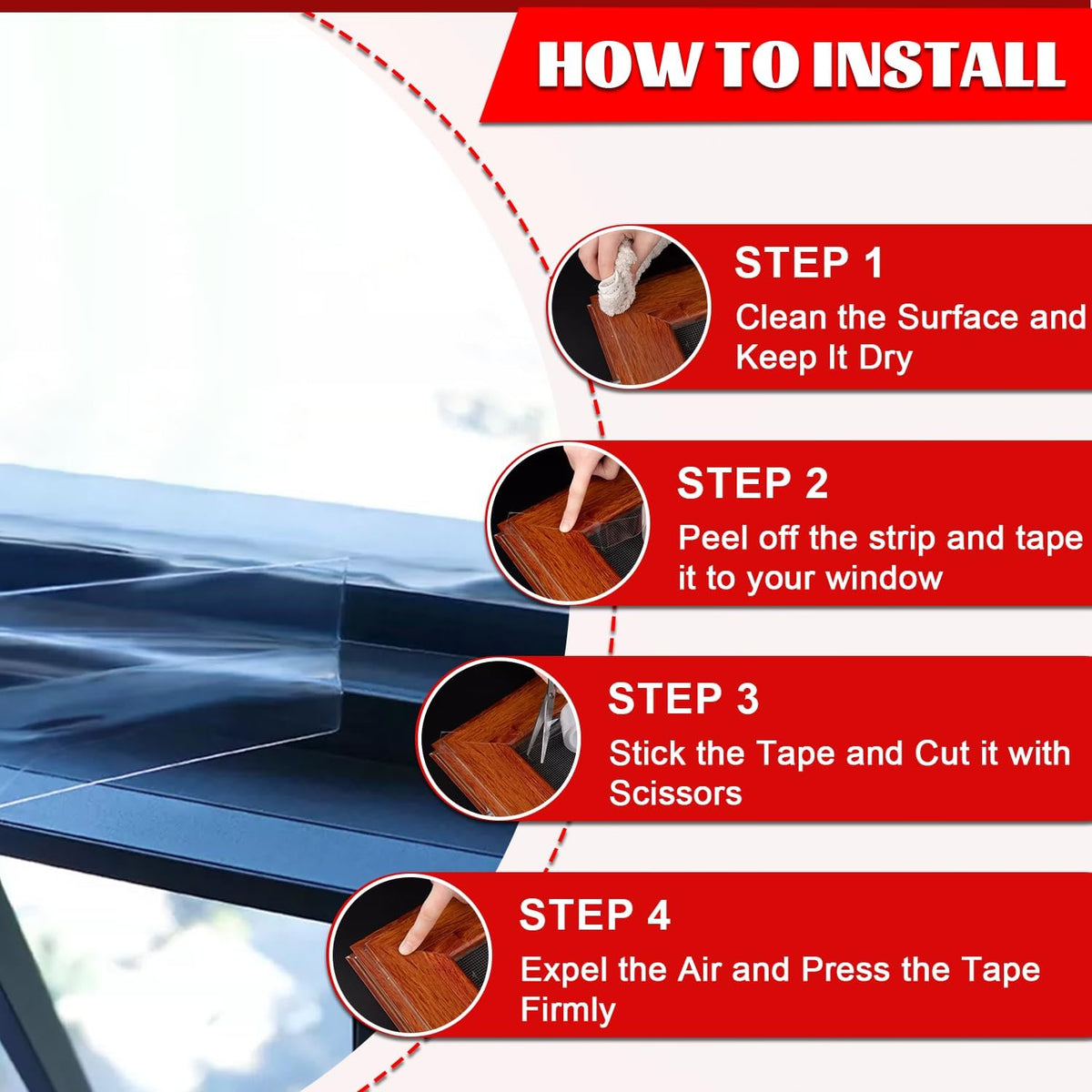 HOW TO INSTALL

STEP 1
Clean the Surface and Keep It Dry

STEP 2
Peel off the strip and tape it to your window

STEP 3
Stick the Tape and Cut it with Scissors

STEP 4
Expel the Air and Press the Tape Firmly