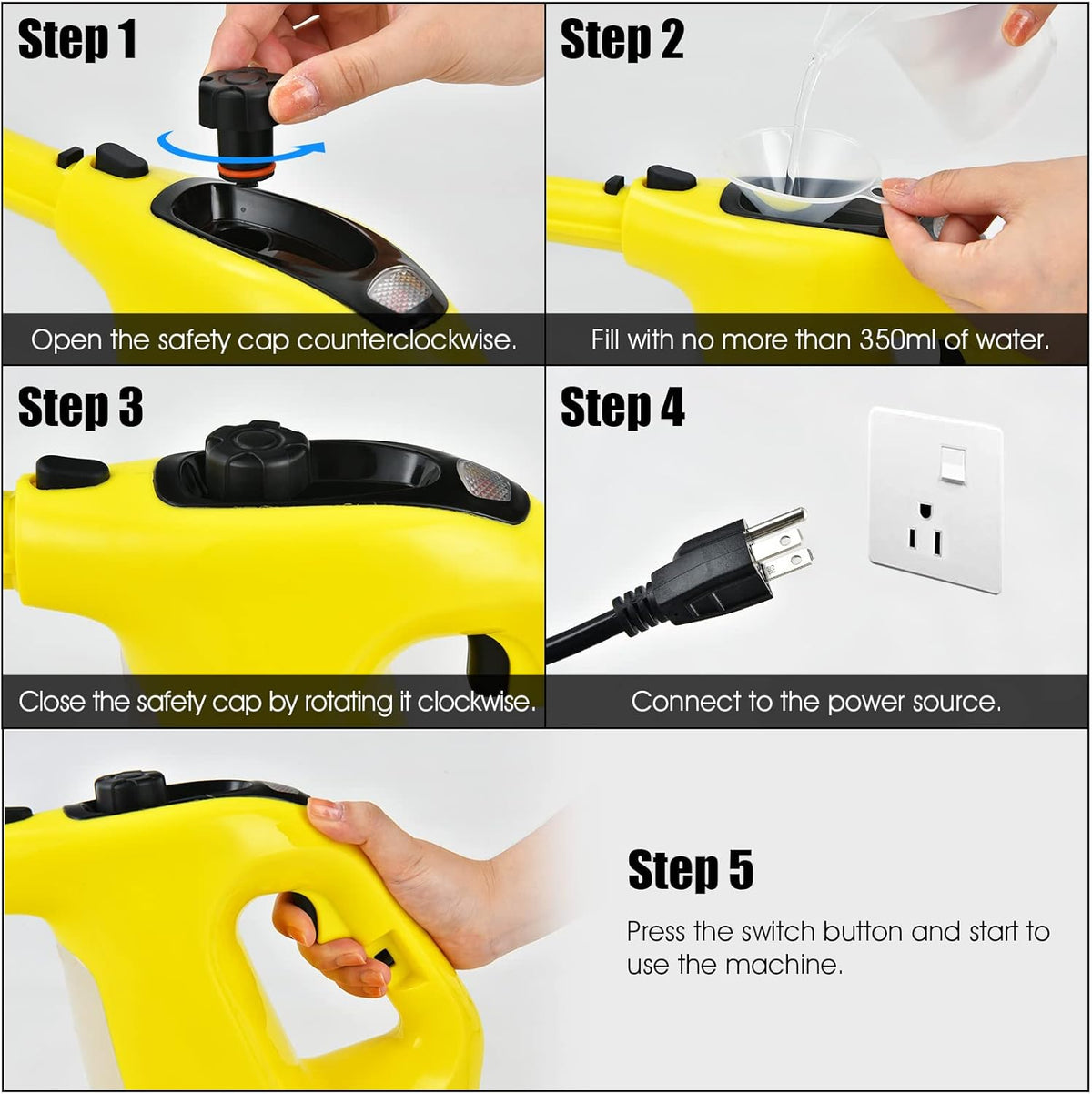 Step 1

Open the safety cap counterclockwise.

Step 2

Fill with no more than 350ml of water.

Step 3

Close the safety cap by rotating it clockwise.

Step 4

Connect to the power source.

Step 5

Press the switch button and start to use the machine.