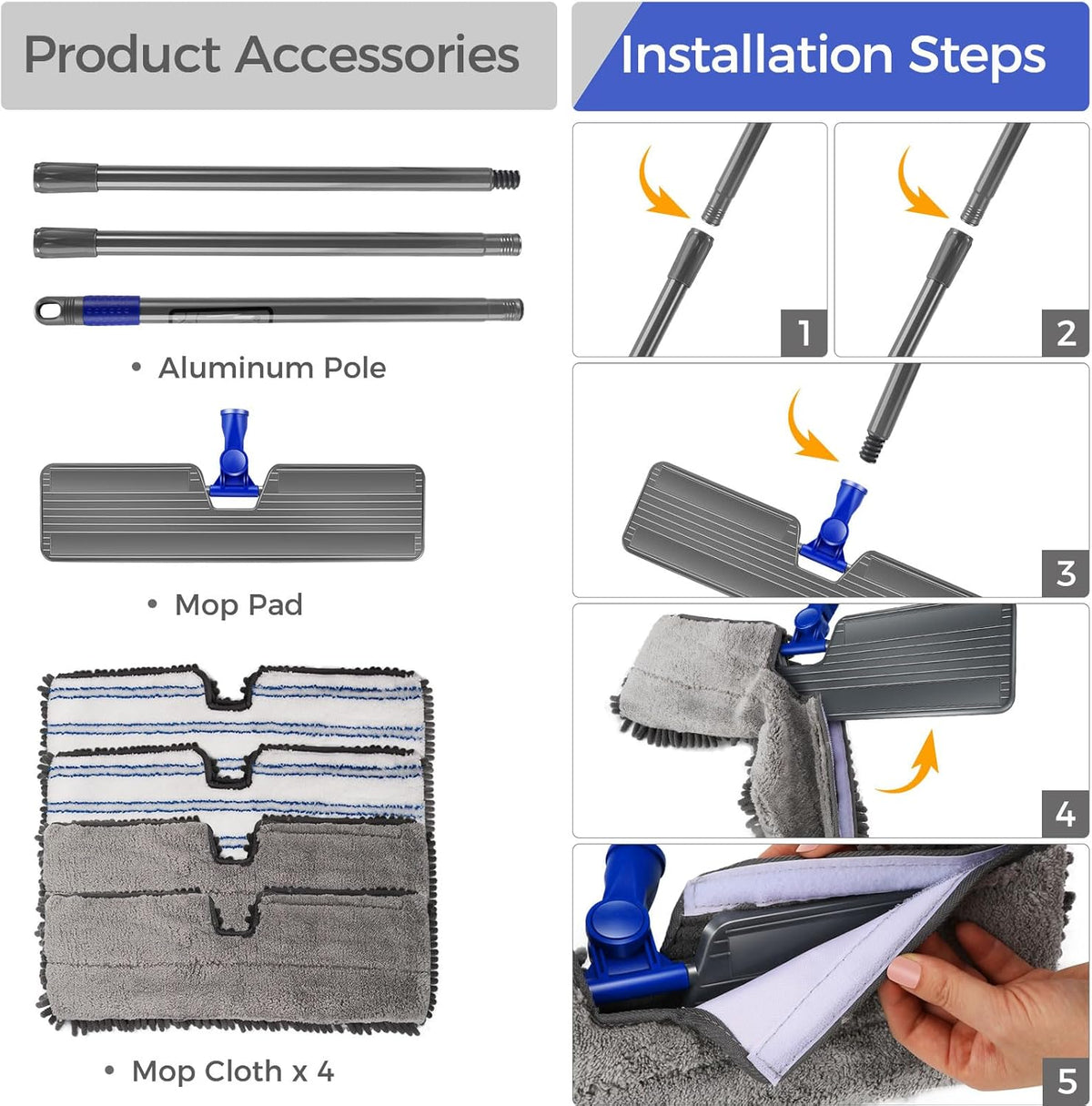 Product Accessories

• Aluminum Pole

• Mop Pad

• Mop Cloth x 4

Installation Steps

1

2

3

4

5