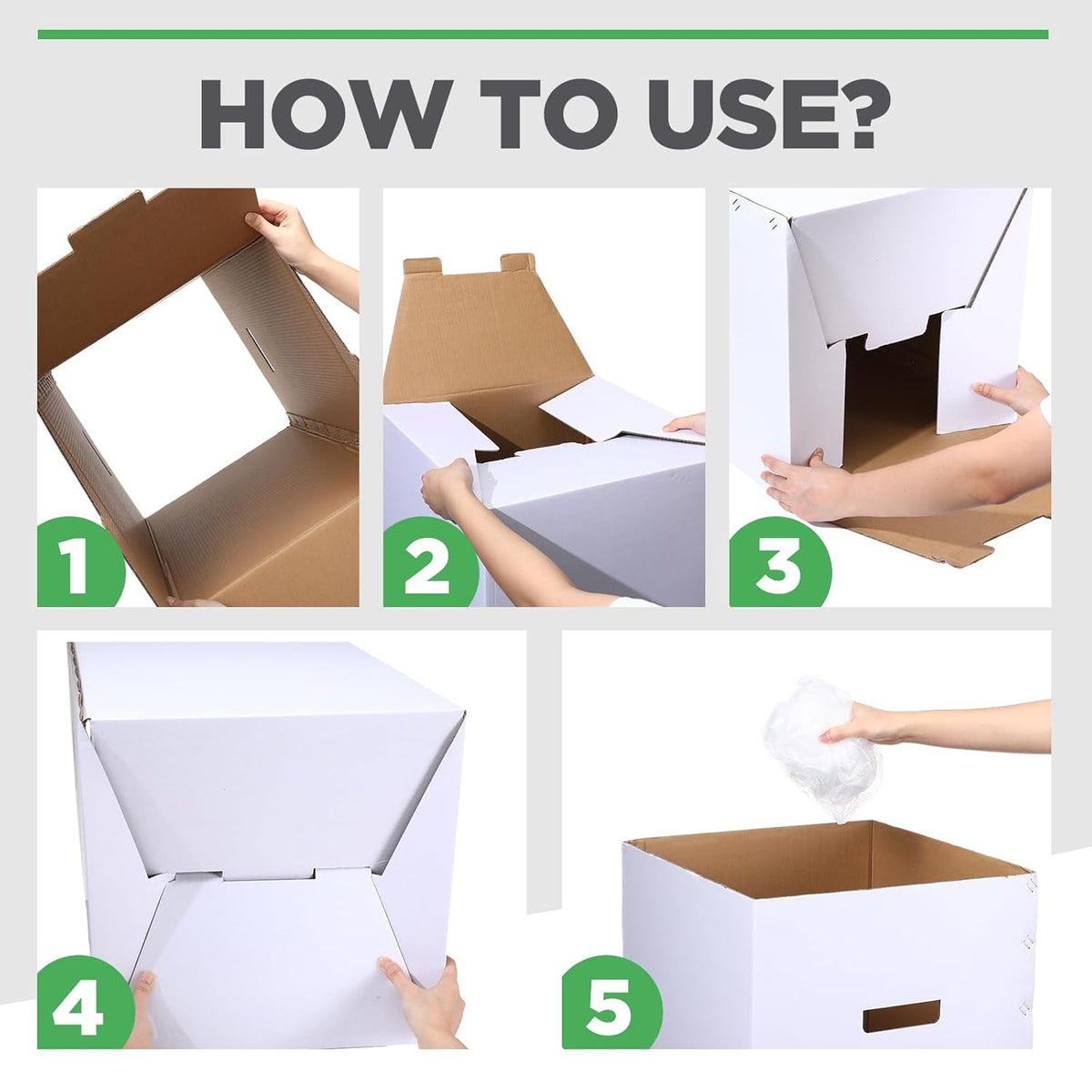 HOW TO USE?

1

2

3

4

5