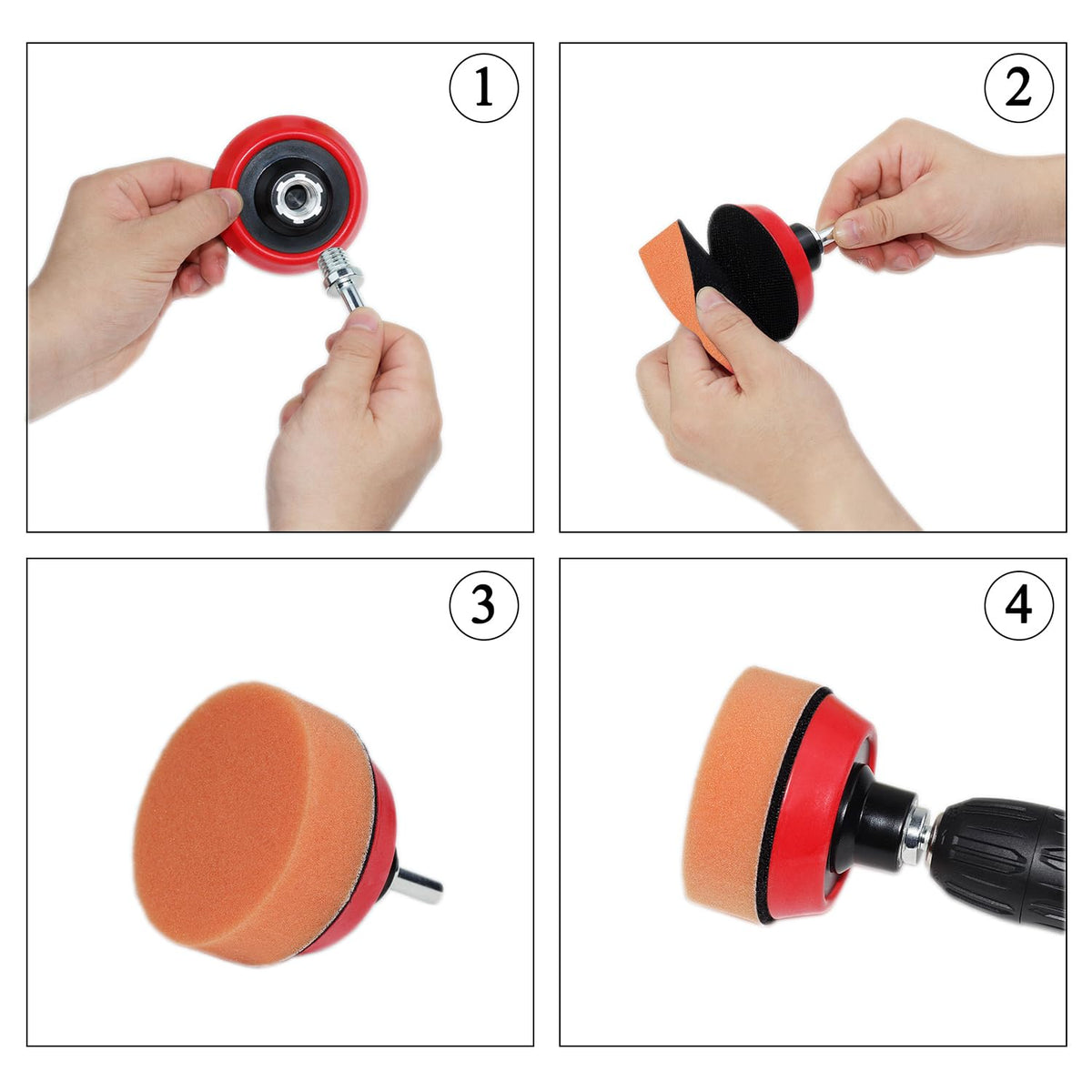 1

2

3

4