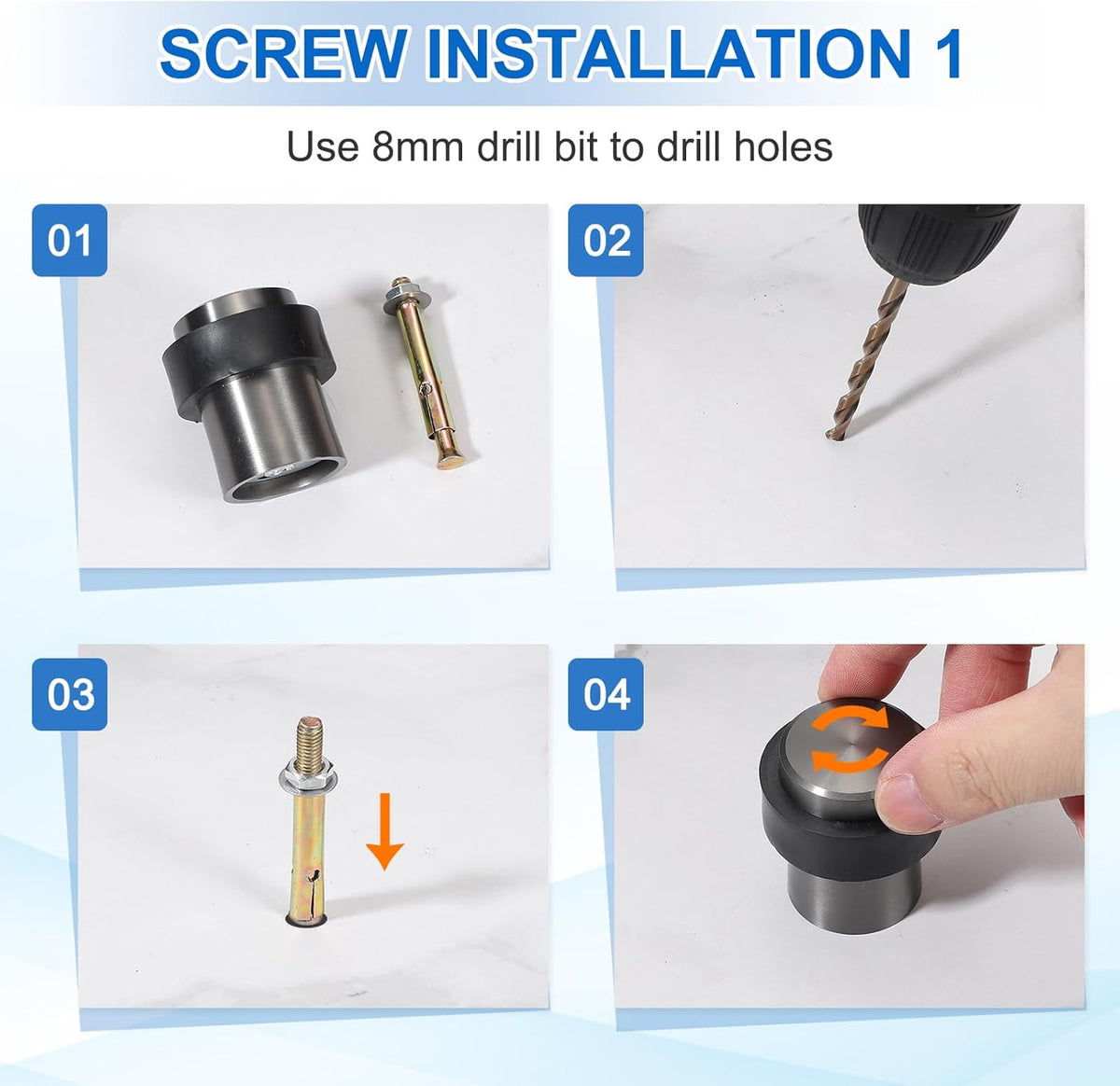 SCREW INSTALLATION 1

Use 8mm drill bit to drill holes

01

02

03

04