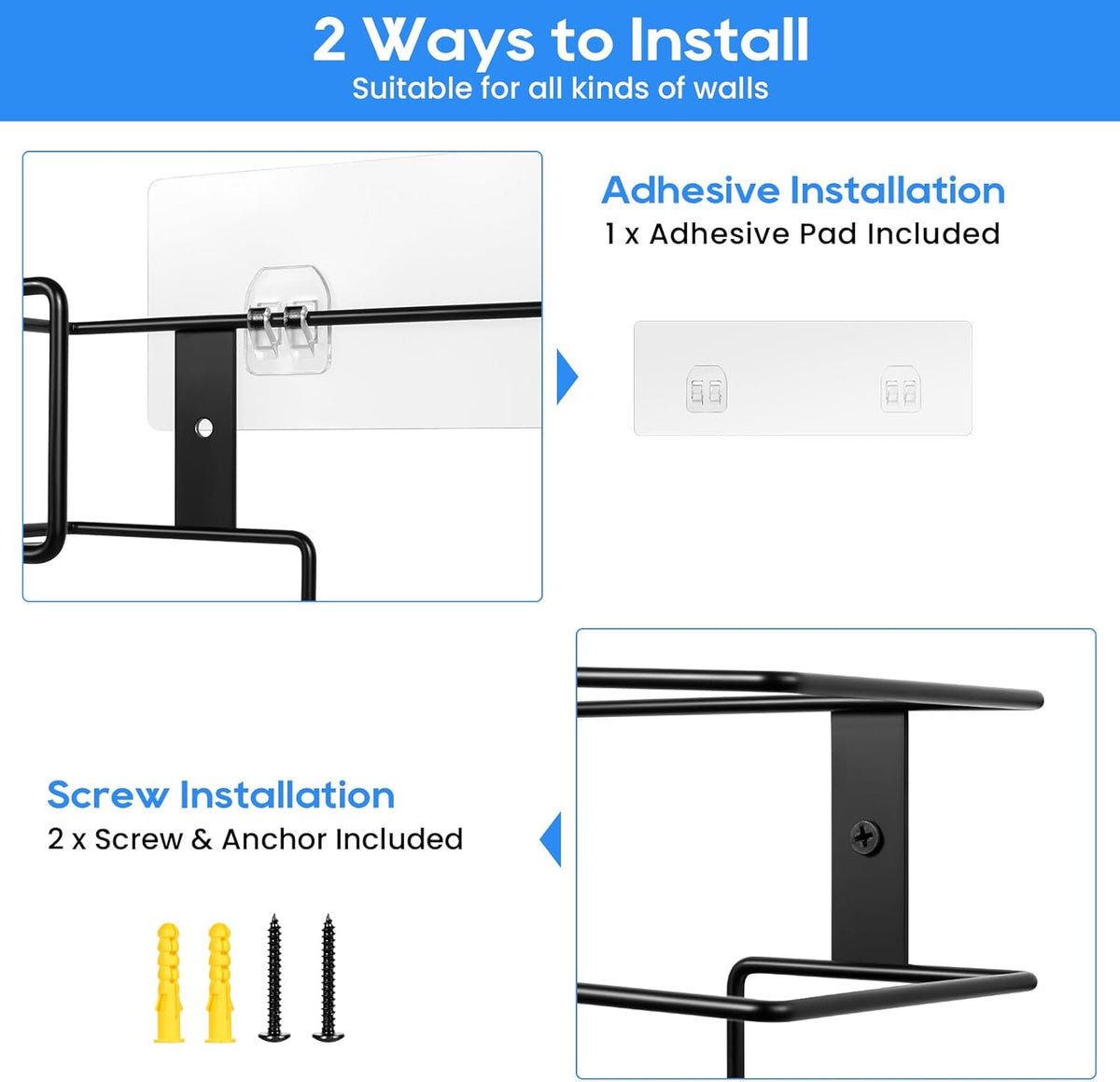 2 Ways to Install
Suitable for all kinds of walls

Adhesive Installation
1 x Adhesive Pad Included

Screw Installation
2 x Screw & Anchor Included