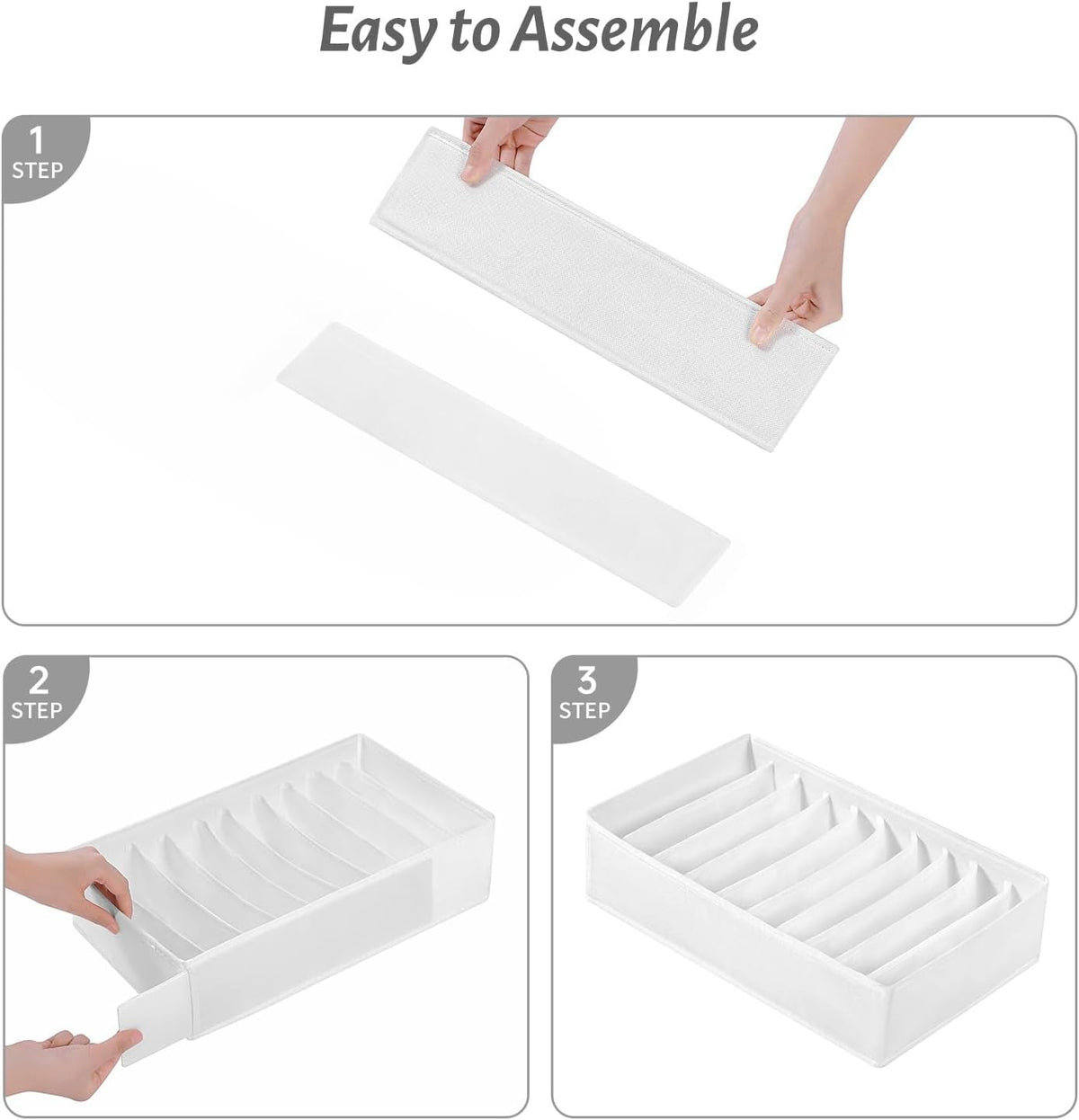 Easy to Assemble

1
STEP

2
STEP

3
STEP