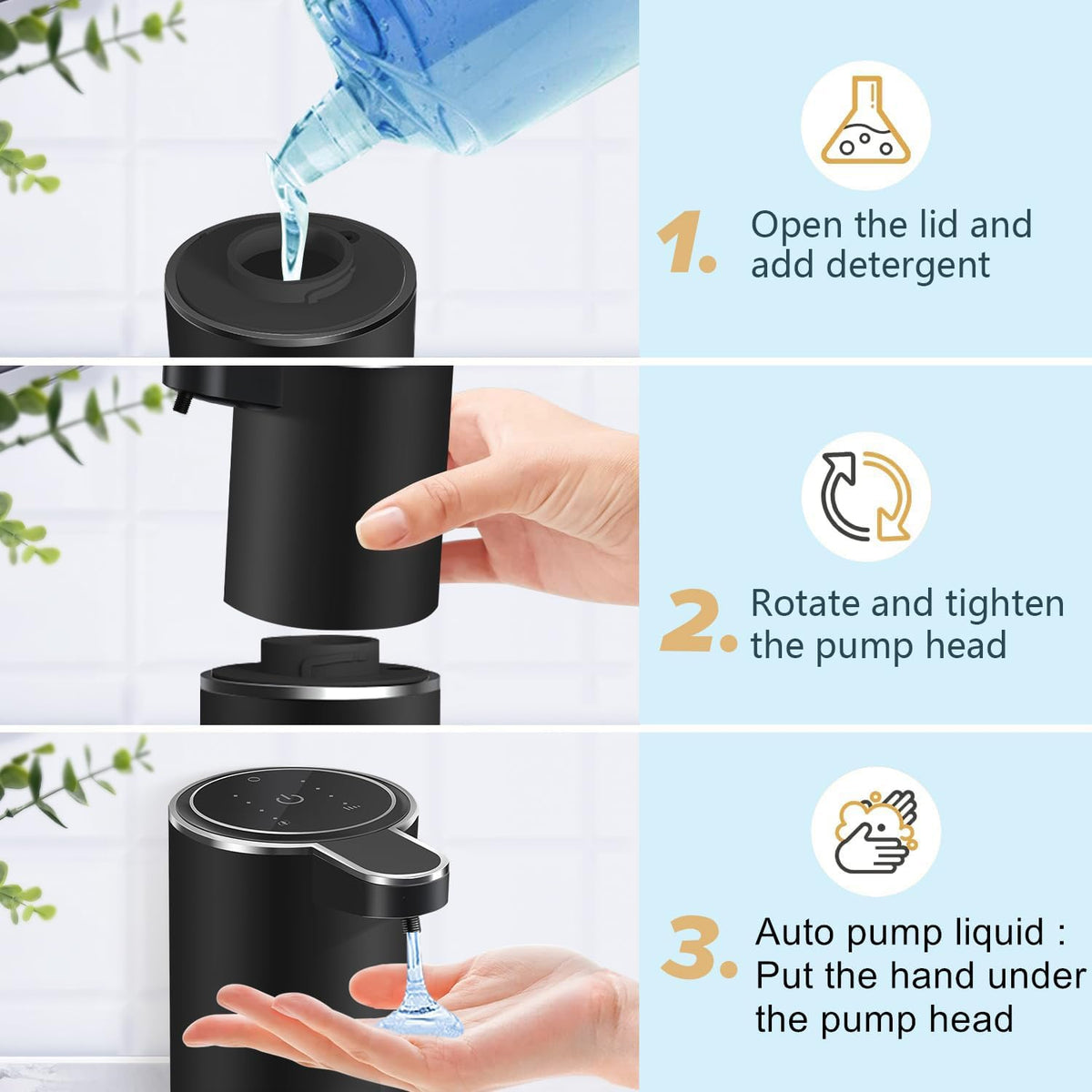 1. Open the lid and add detergent

2. Rotate and tighten the pump head

3. Auto pump liquid : Put the hand under the pump head