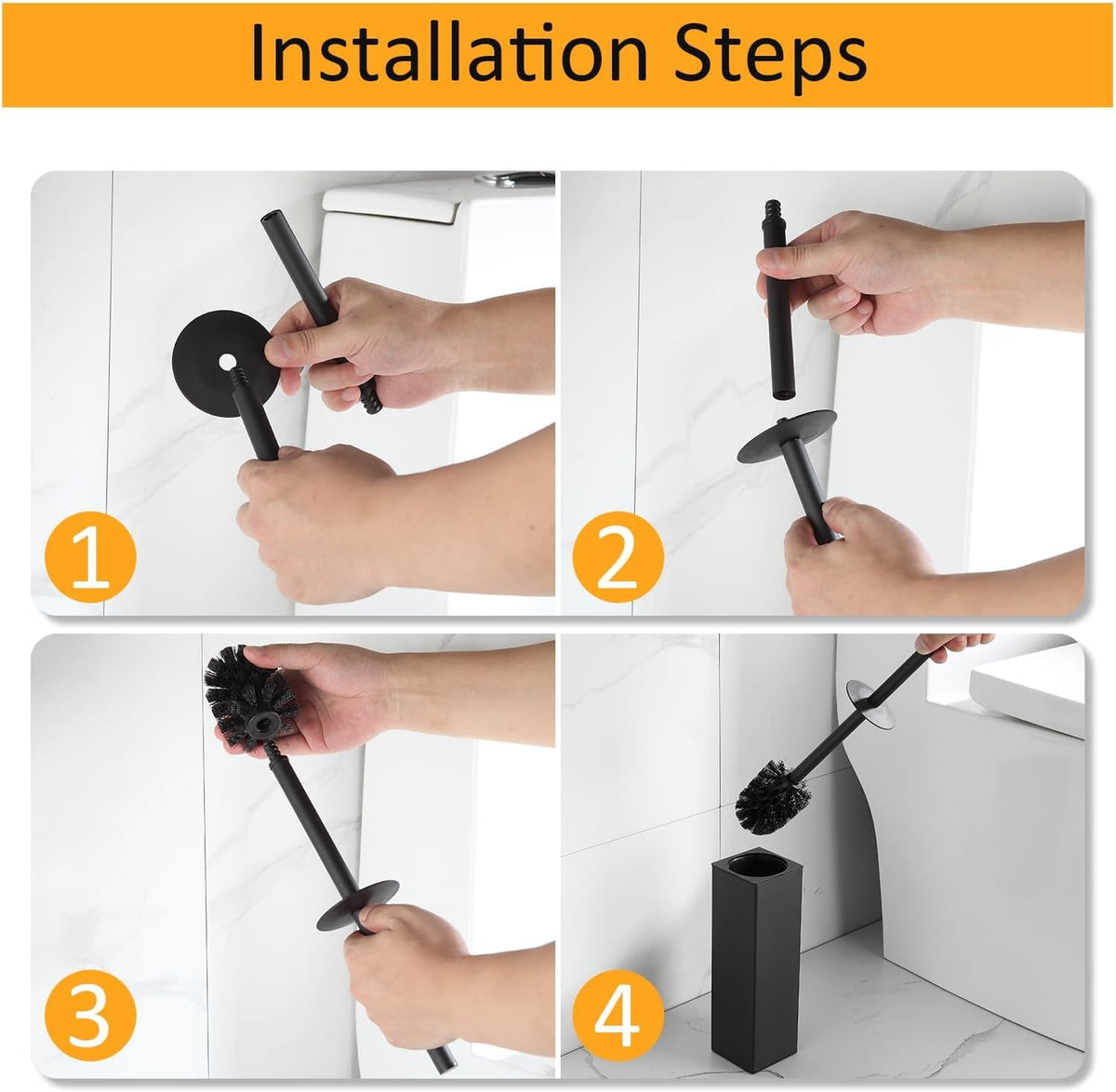 Installation Steps

1

2

3

4