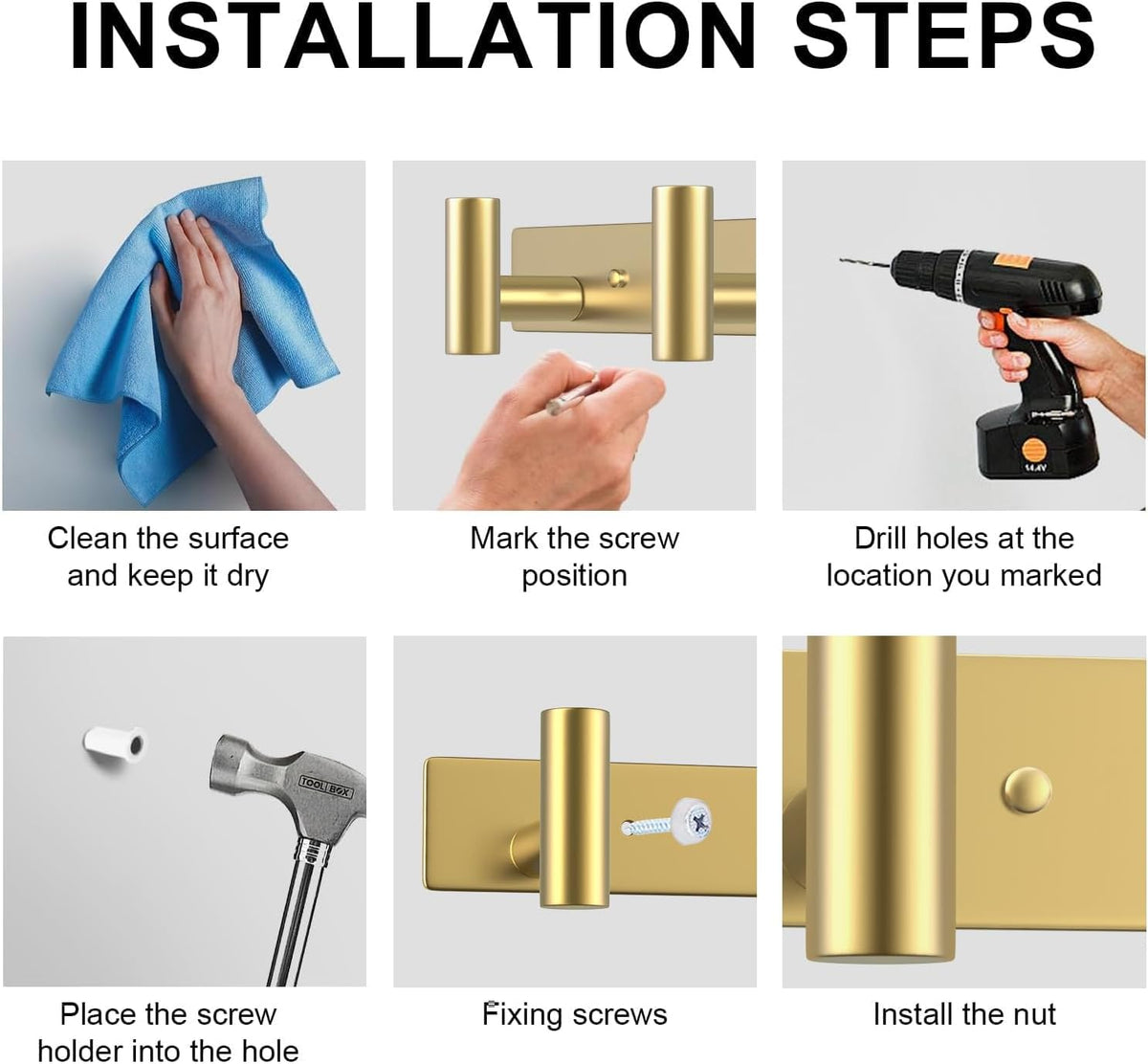 INSTALLATION STEPS

14.4V

Clean the surface and keep it dry

Mark the screw position

Drill holes at the location you marked

TOOL BOX

Place the screw holder into the hole

Fixing screws

Install the nut