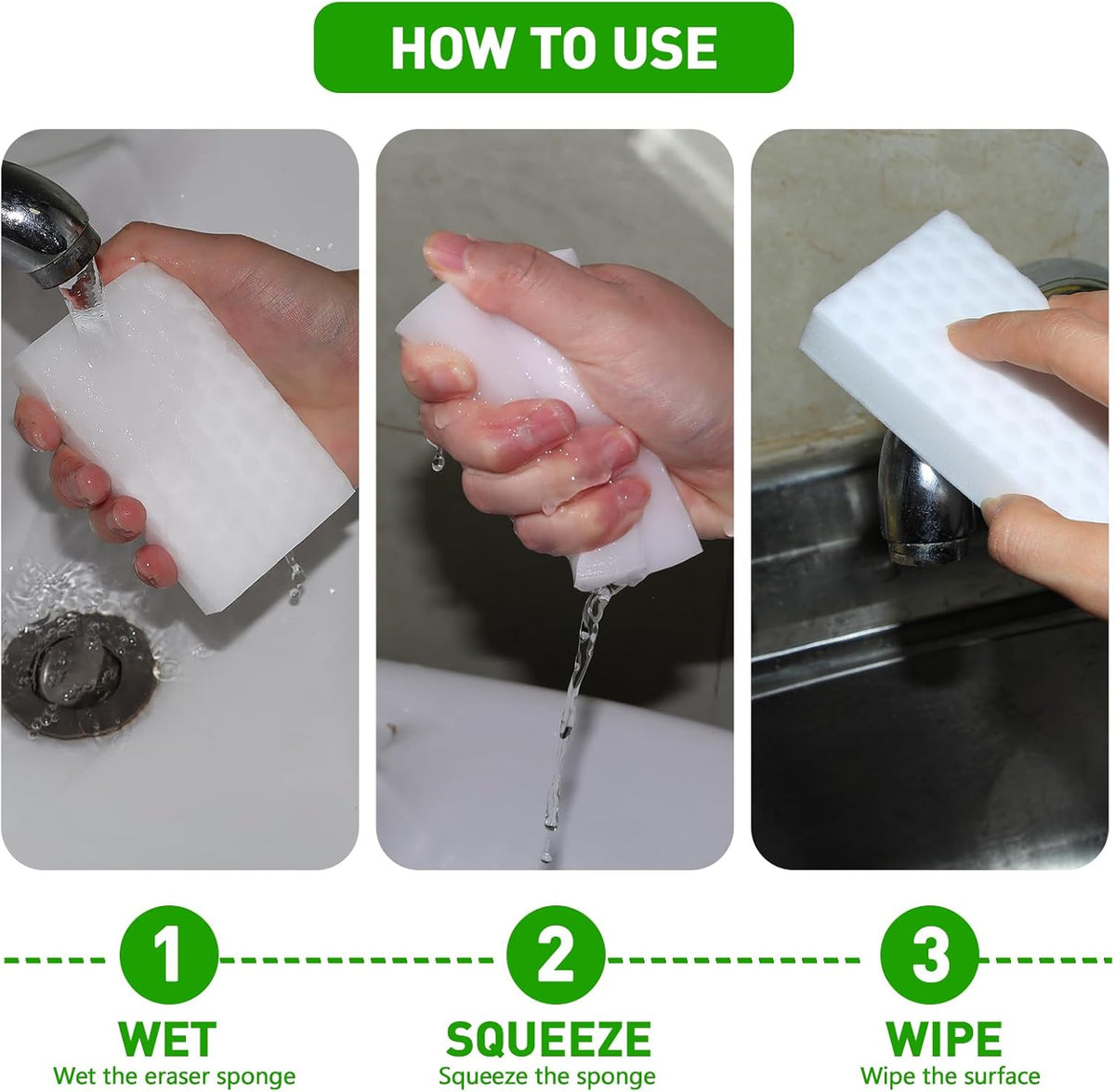 HOW TO USE

1
WET
Wet the eraser sponge

2
SQUEEZE
Squeeze the sponge

3
WIPE
Wipe the surface