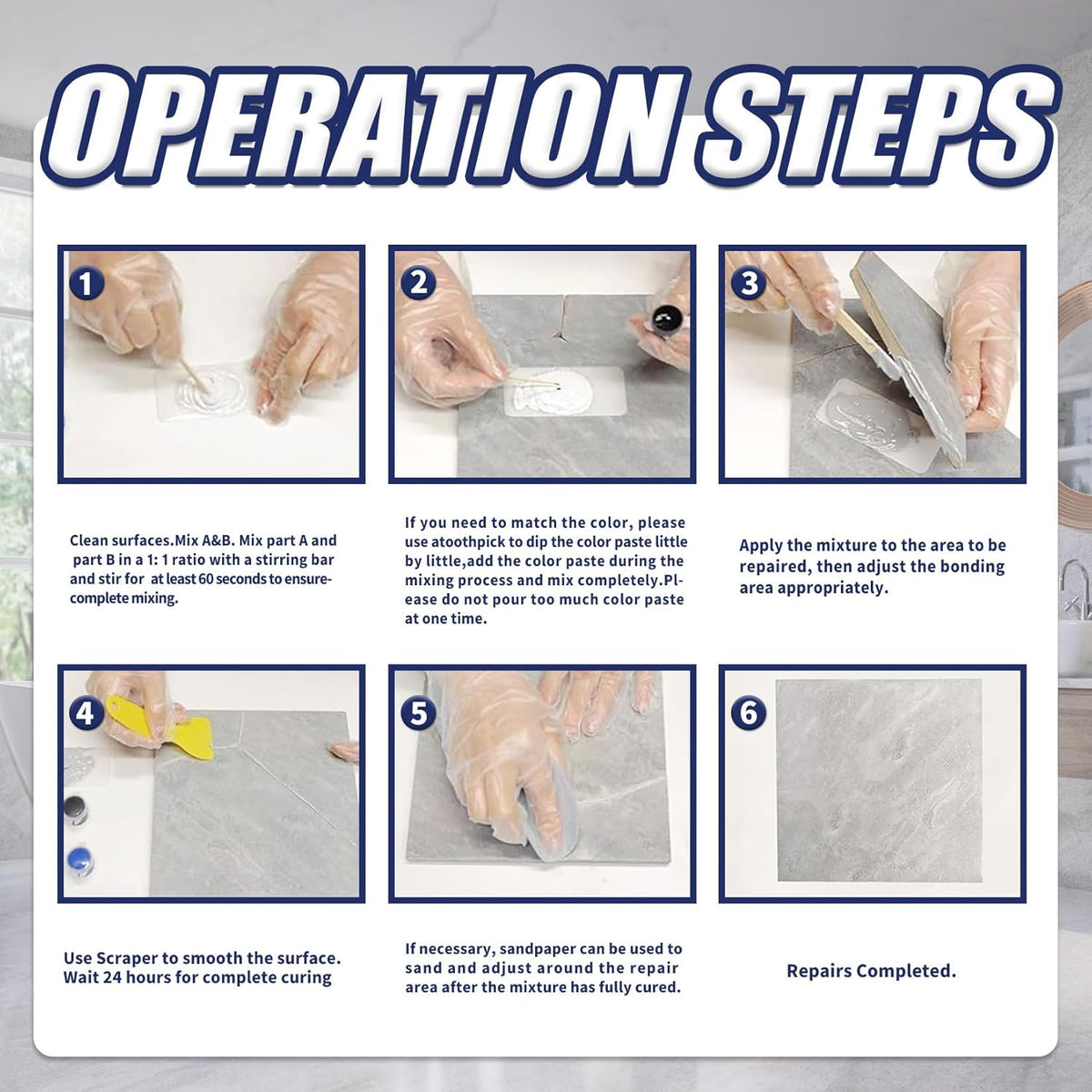 OPERATION STEPS

1

Clean surfaces.Mix A&B. Mix part A and part B in a 1: 1 ratio with a stirring bar and stir for at least 60 seconds to ensure-complete mixing.

2

If you need to match the color, please use atoothpick to dip the color paste little by little,add the color paste during the mixing process and mix completely.Please do not pour too much color paste at one time.

3

Apply the mixture to the area to be repaired, then adjust the bonding area appropriately.

4

Use Scraper to smooth the surface. Wait 24 hours for complete curing

5

If necessary, sandpaper can be used to sand and adjust around the repair area after the mixture has fully cured.

6

Repairs Completed.