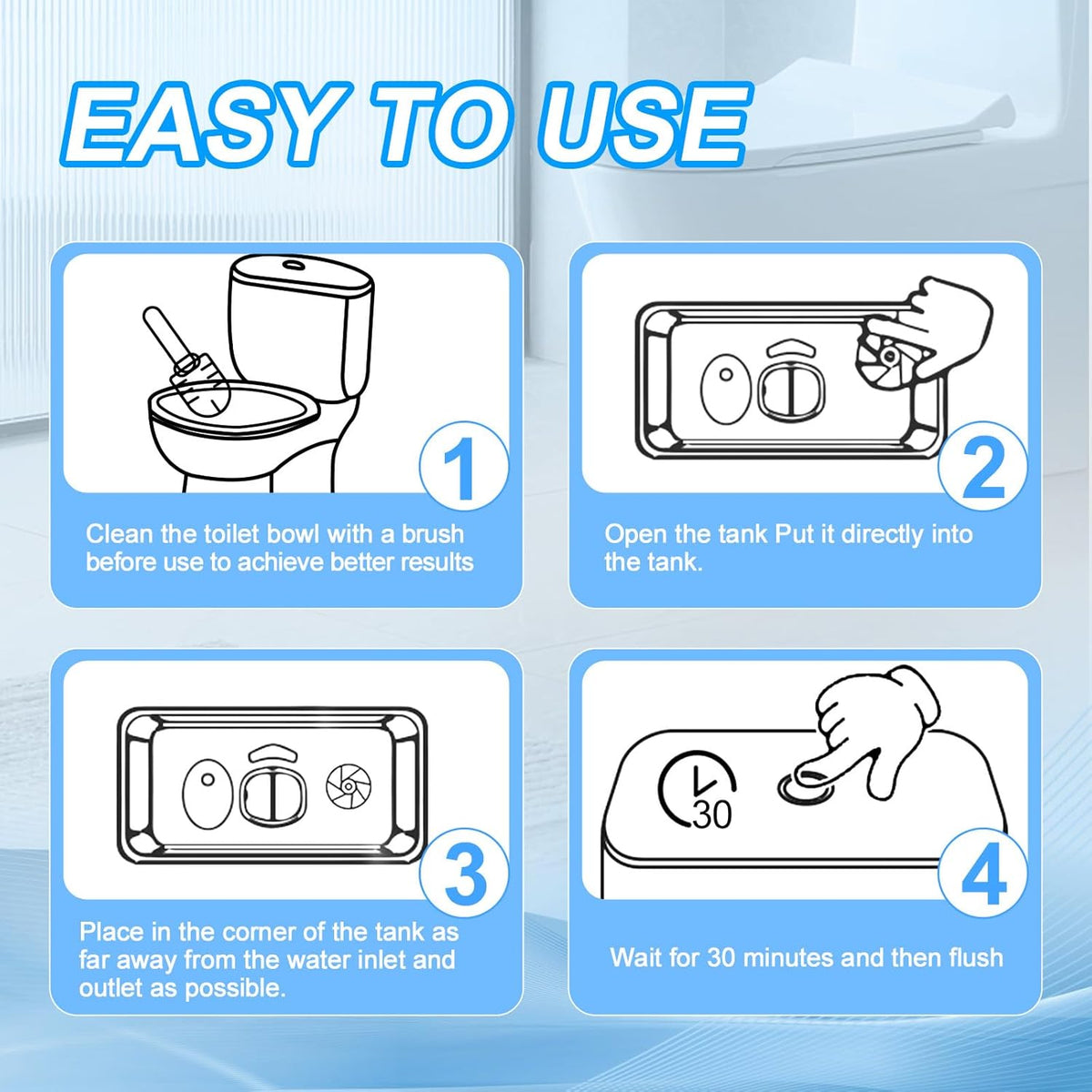 EASY TO USE

1

Clean the toilet bowl with a brush before use to achieve better results

2

Open the tank Put it directly into the tank.

3

Place in the corner of the tank as far away from the water inlet and outlet as possible.

30

4

Wait for 30 minutes and then flush