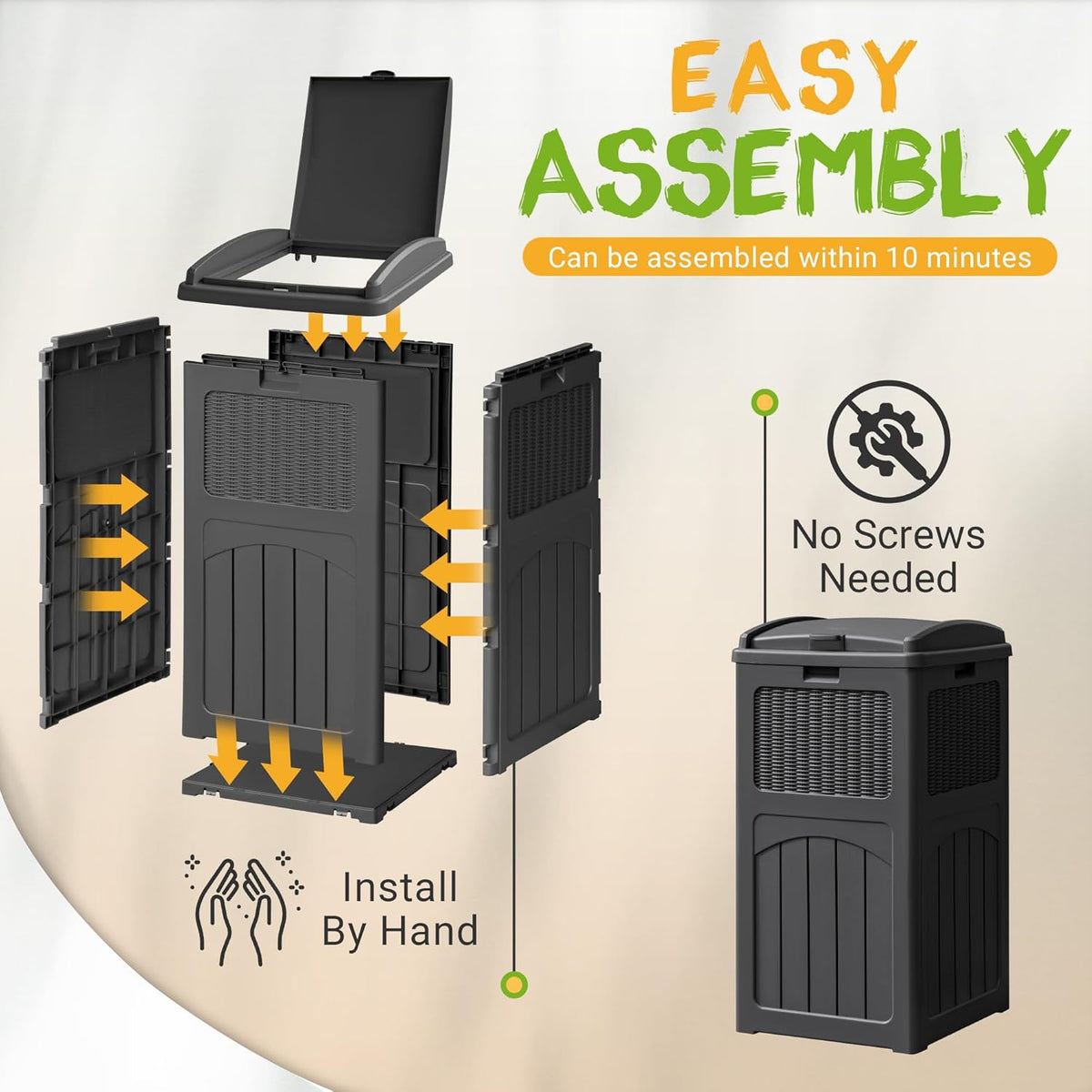 EASY
ASSEMBLY

Can be assembled within 10 minutes

No Screws
Needed

Install
By Hand