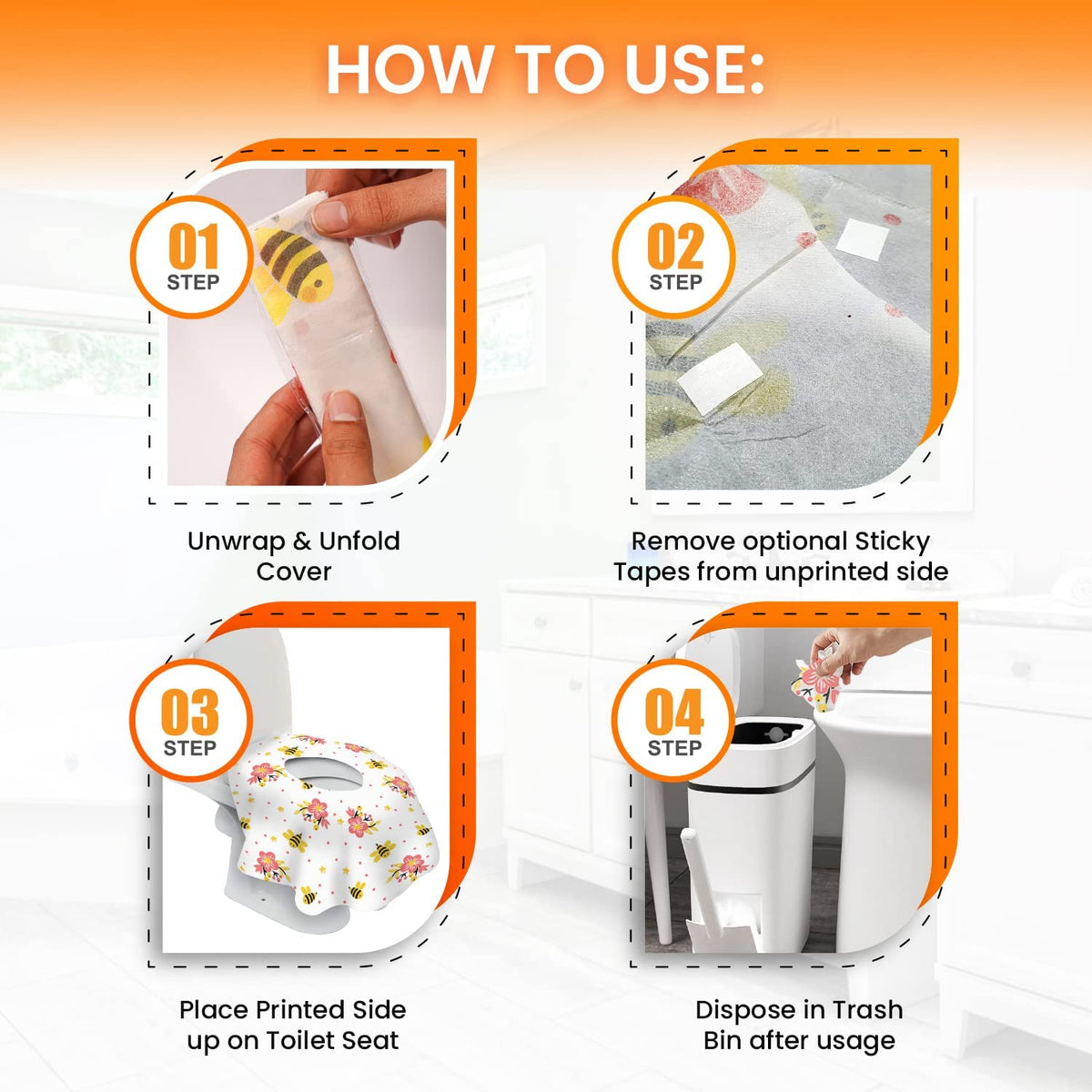 HOW TO USE:

01
STEP

Unwrap & Unfold Cover

02
STEP

Remove optional Sticky Tapes from unprinted side

03
STEP

Place Printed Side up on Toilet Seat

04
STEP

Dispose in Trash Bin after usage