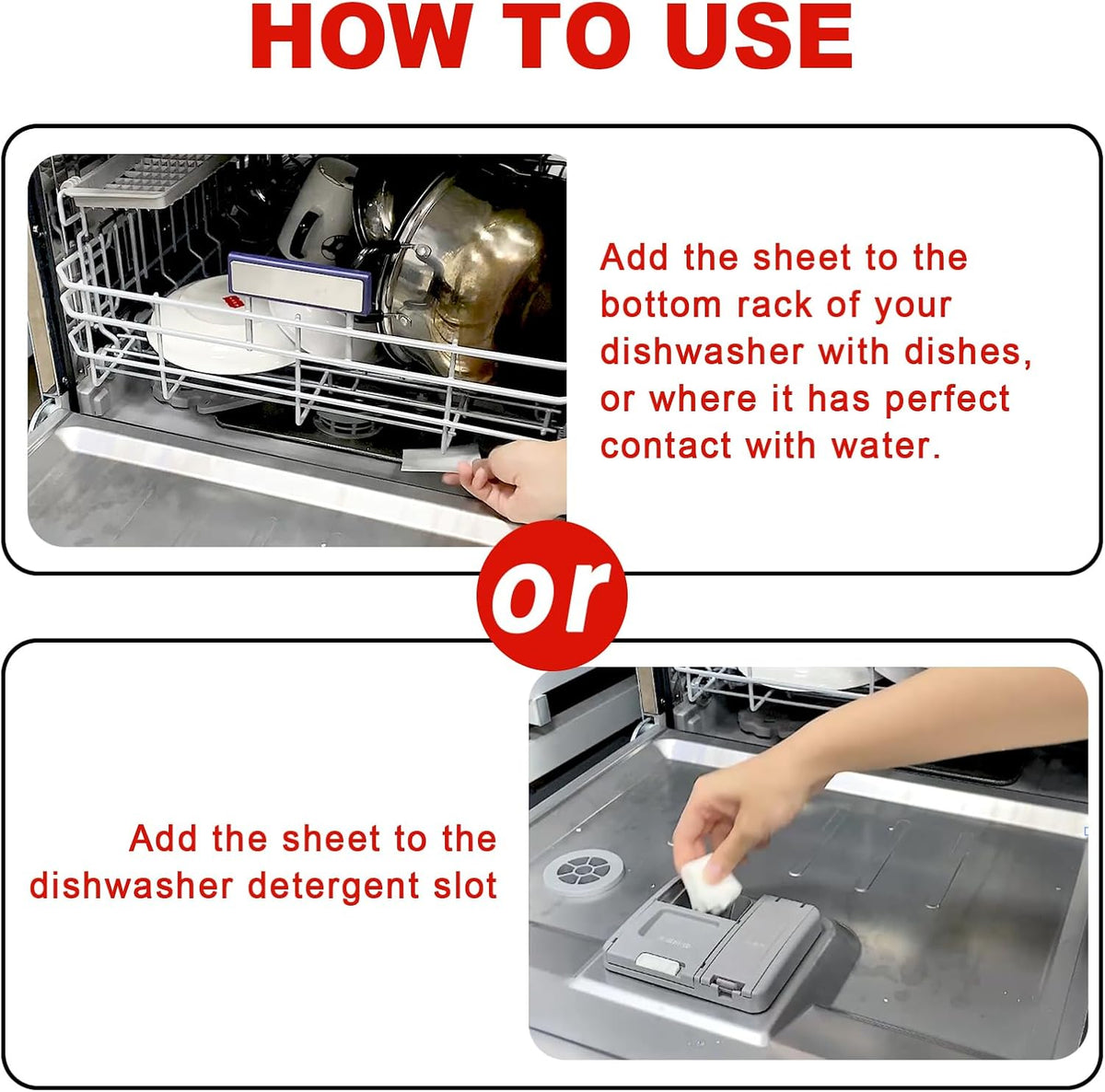 HOW TO USE

Add the sheet to the bottom rack of your dishwasher with dishes, or where it has perfect contact with water.

or

Add the sheet to the dishwasher detergent slot