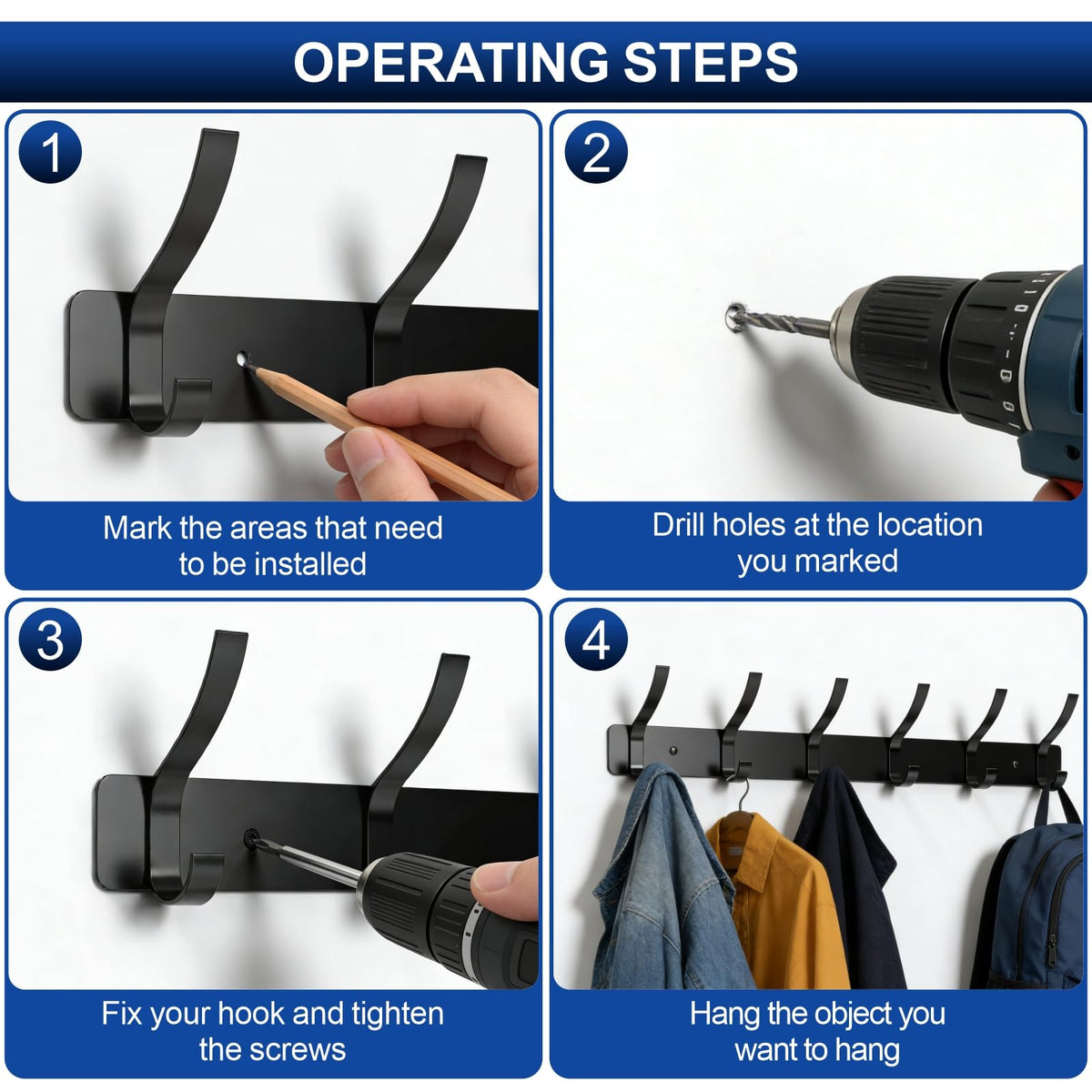 OPERATING STEPS

1

Mark the areas that need to be installed

2

Drill holes at the location you marked

3

Fix your hook and tighten the screws

4

Hang the object you want to hang