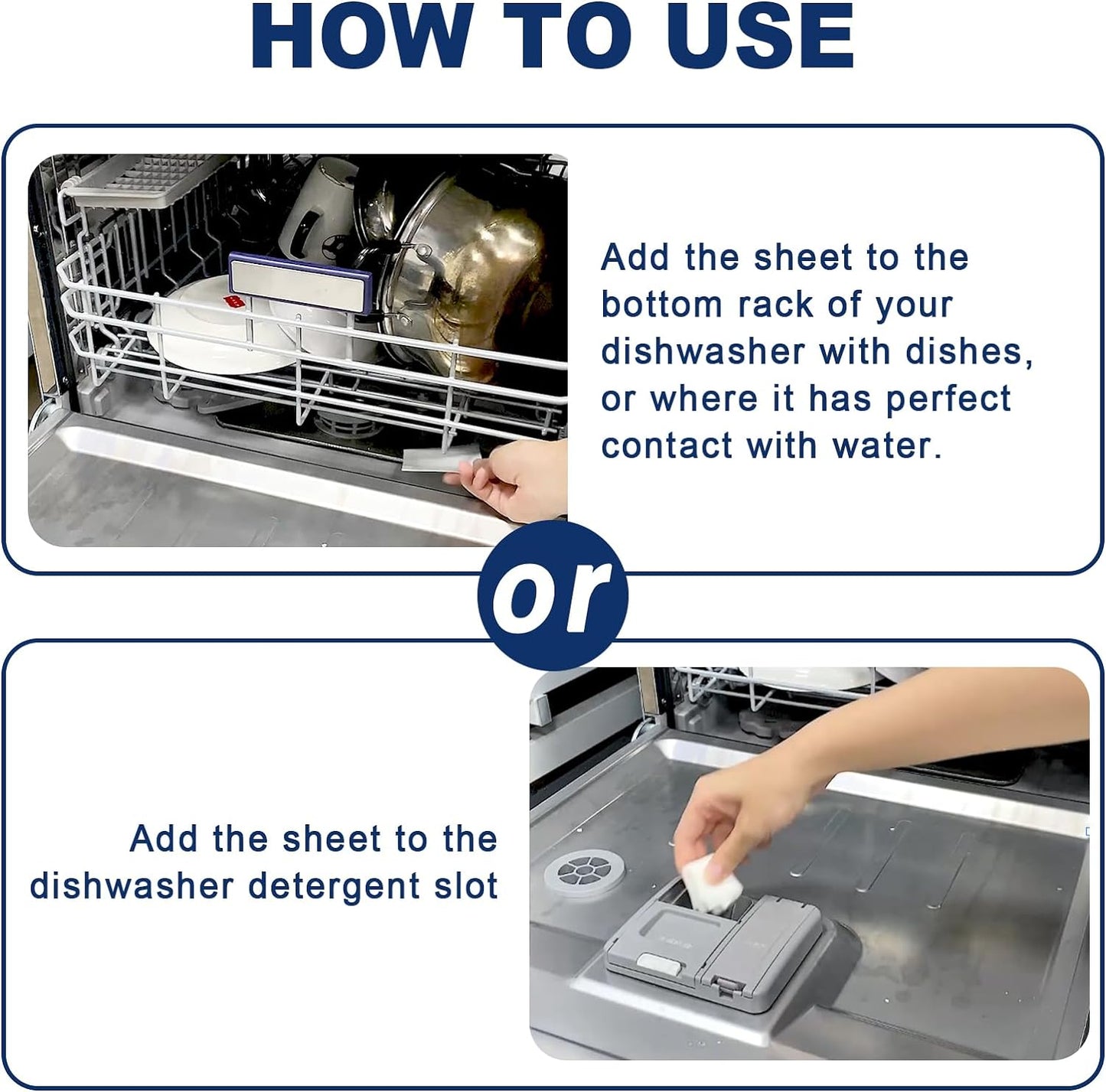 HOW TO USE

Add the sheet to the bottom rack of your dishwasher with dishes, or where it has perfect contact with water.

or

Add the sheet to the dishwasher detergent slot