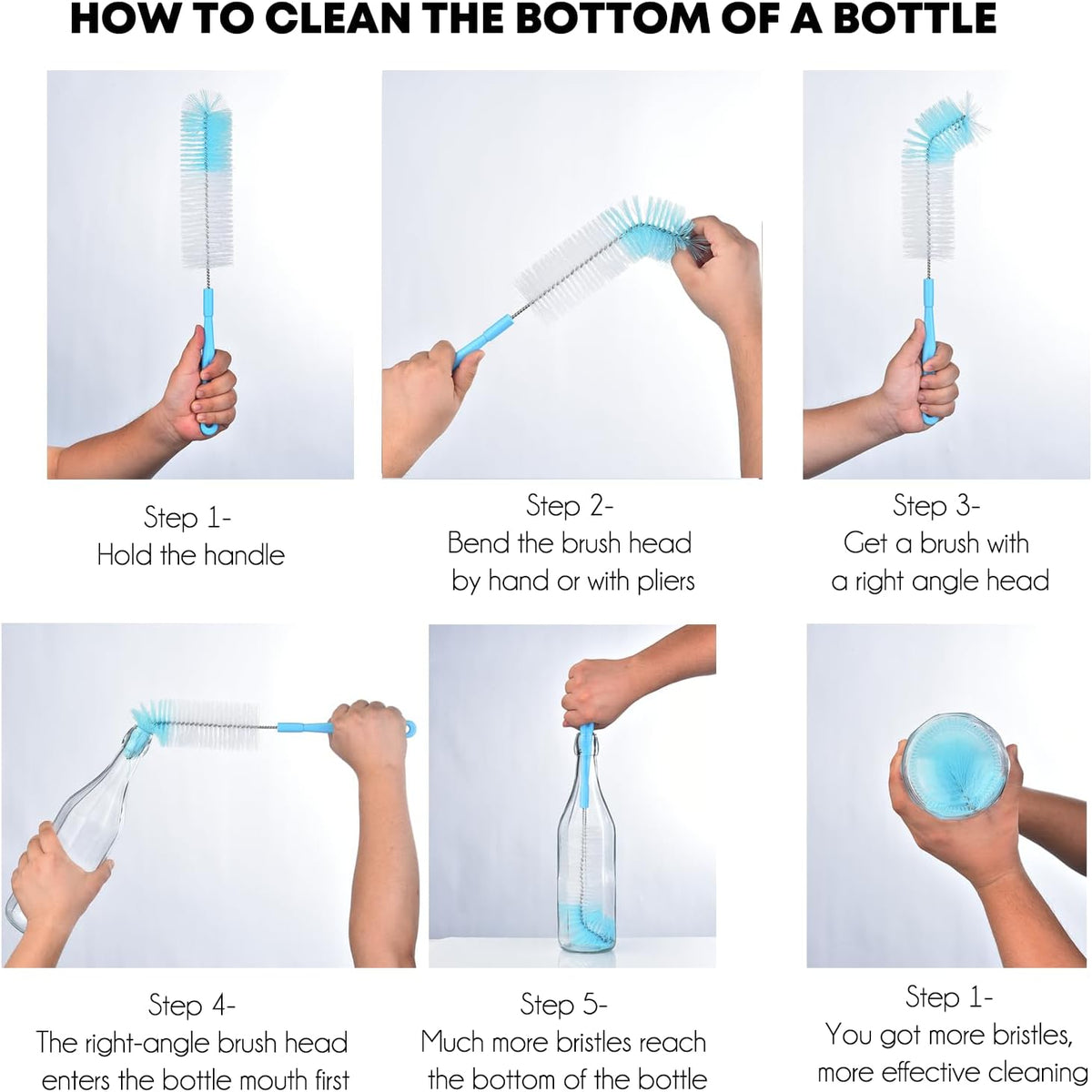 HOW TO CLEAN THE BOTTOM OF A BOTTLE

Step 1-
Hold the handle

Step 2-
Bend the brush head by hand or with pliers

Step 3-
Get a brush with a right angle head

Step 4-
The right-angle brush head enters the bottle mouth first

Step 5-
Much more bristles reach the bottom of the bottle

Step 1-
You got more bristles, more effective cleaning