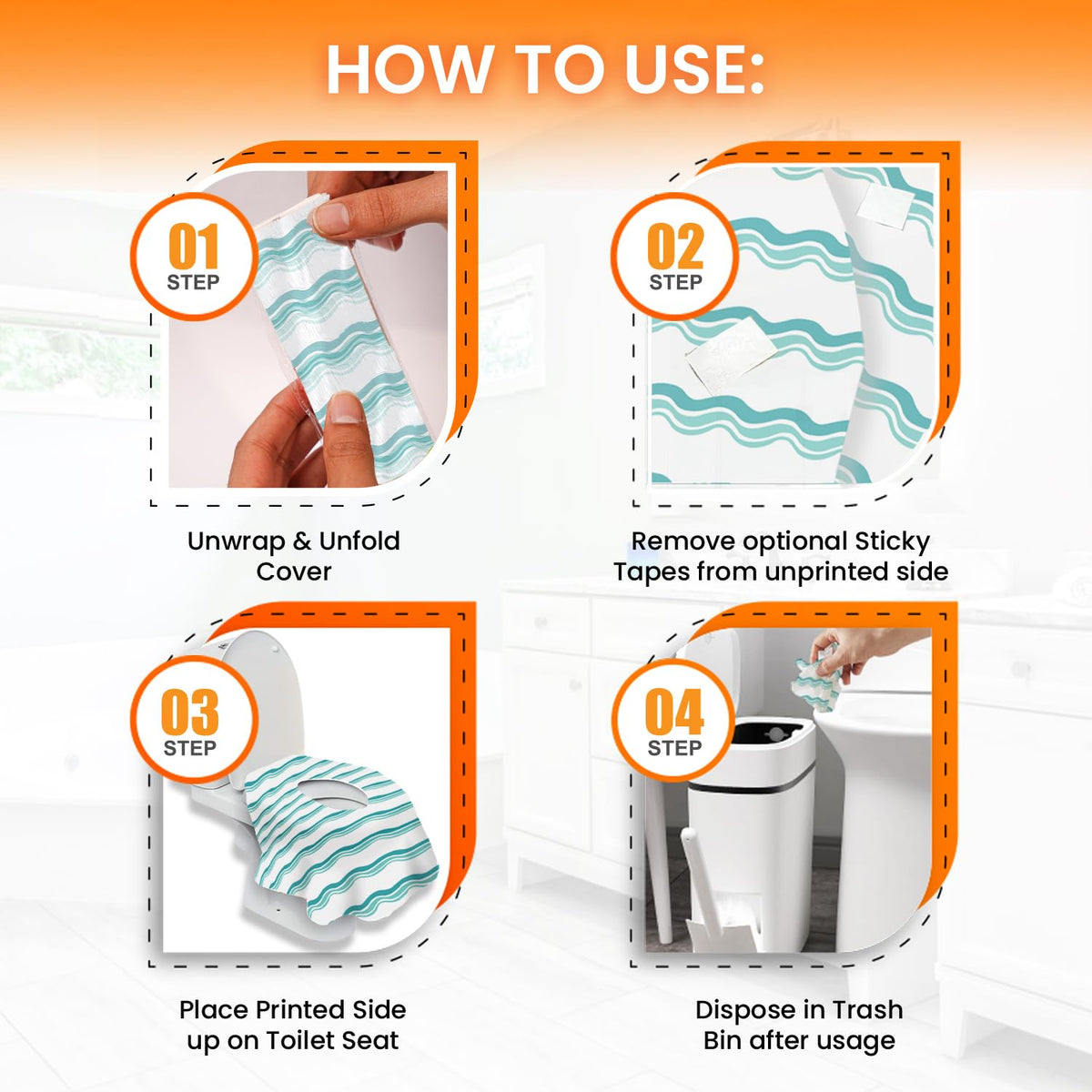 HOW TO USE:

01
STEP

Unwrap & Unfold Cover

02
STEP

Remove optional Sticky Tapes from unprinted side

03
STEP

Place Printed Side up on Toilet Seat

04
STEP

Dispose in Trash Bin after usage