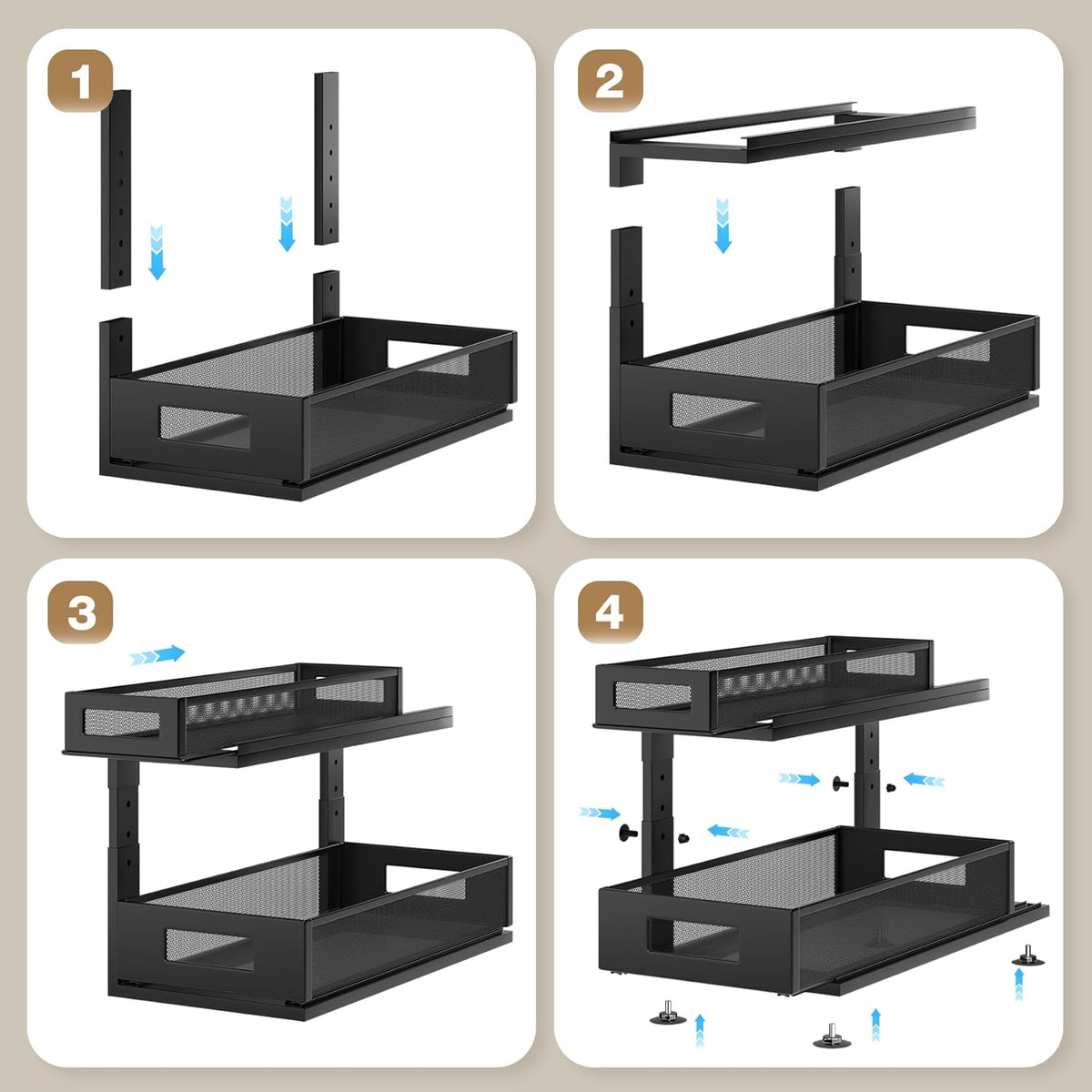 1

2

3

4