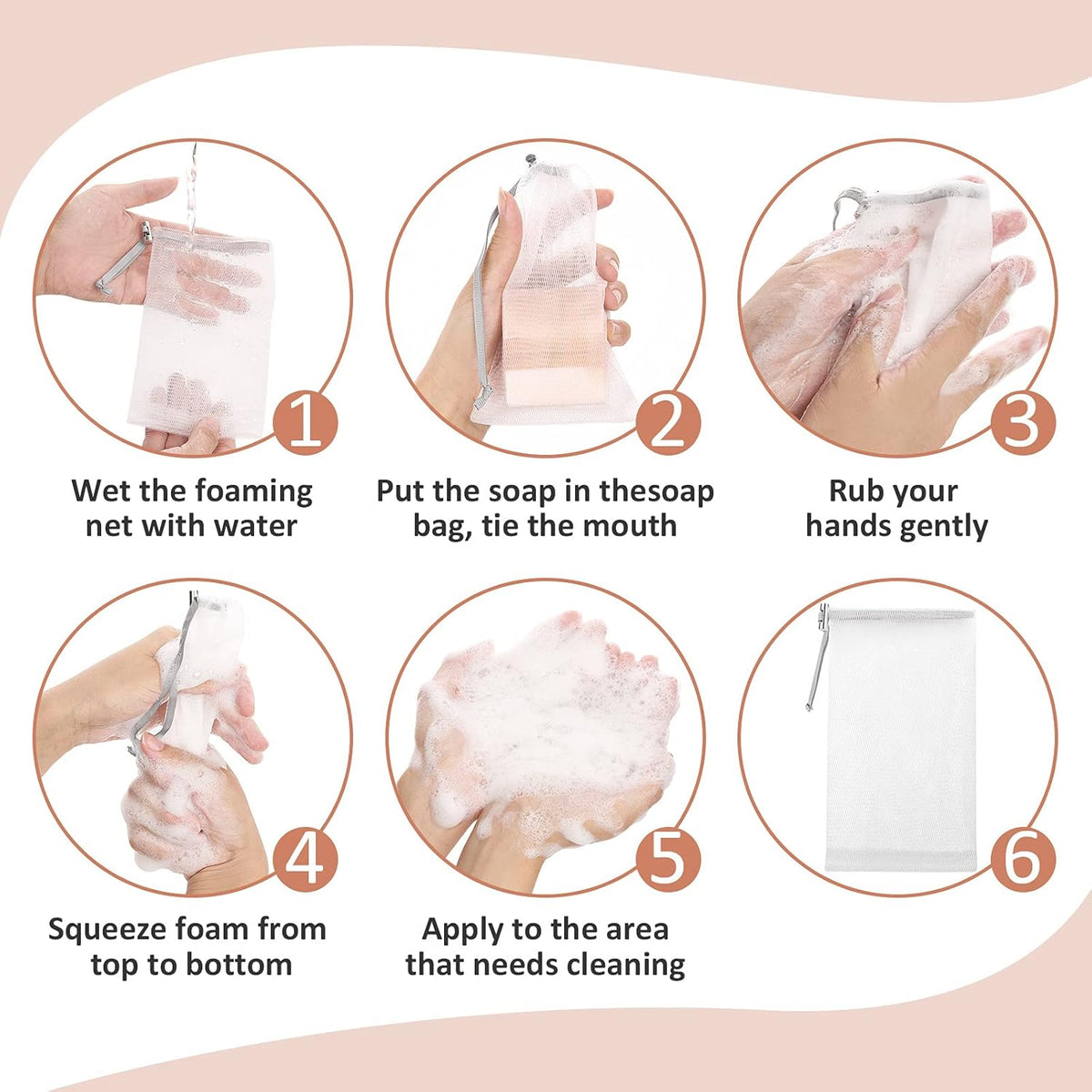 1

Wet the foaming net with water

2

Put the soap in thesoap bag, tie the mouth

3

Rub your hands gently

4

Squeeze foam from top to bottom

5

Apply to the area that needs cleaning

6