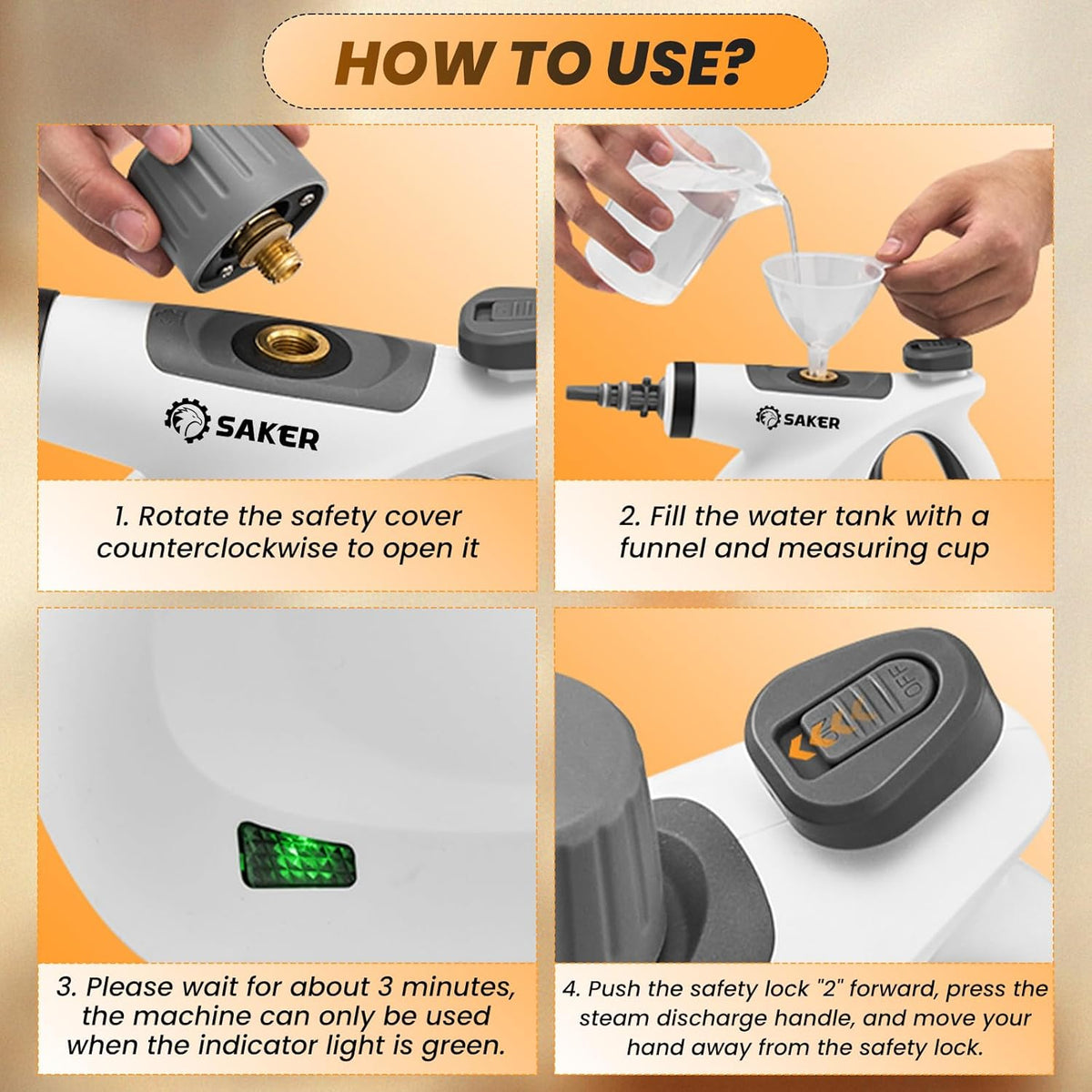 HOW TO USE?

SAKER

1. Rotate the safety cover counterclockwise to open it

SAKER

2. Fill the water tank with a funnel and measuring cup

3. Please wait for about 3 minutes, the machine can only be used when the indicator light is green.

OFF

4. Push the safety lock "2" forward, press the steam discharge handle, and move your hand away from the safety lock.