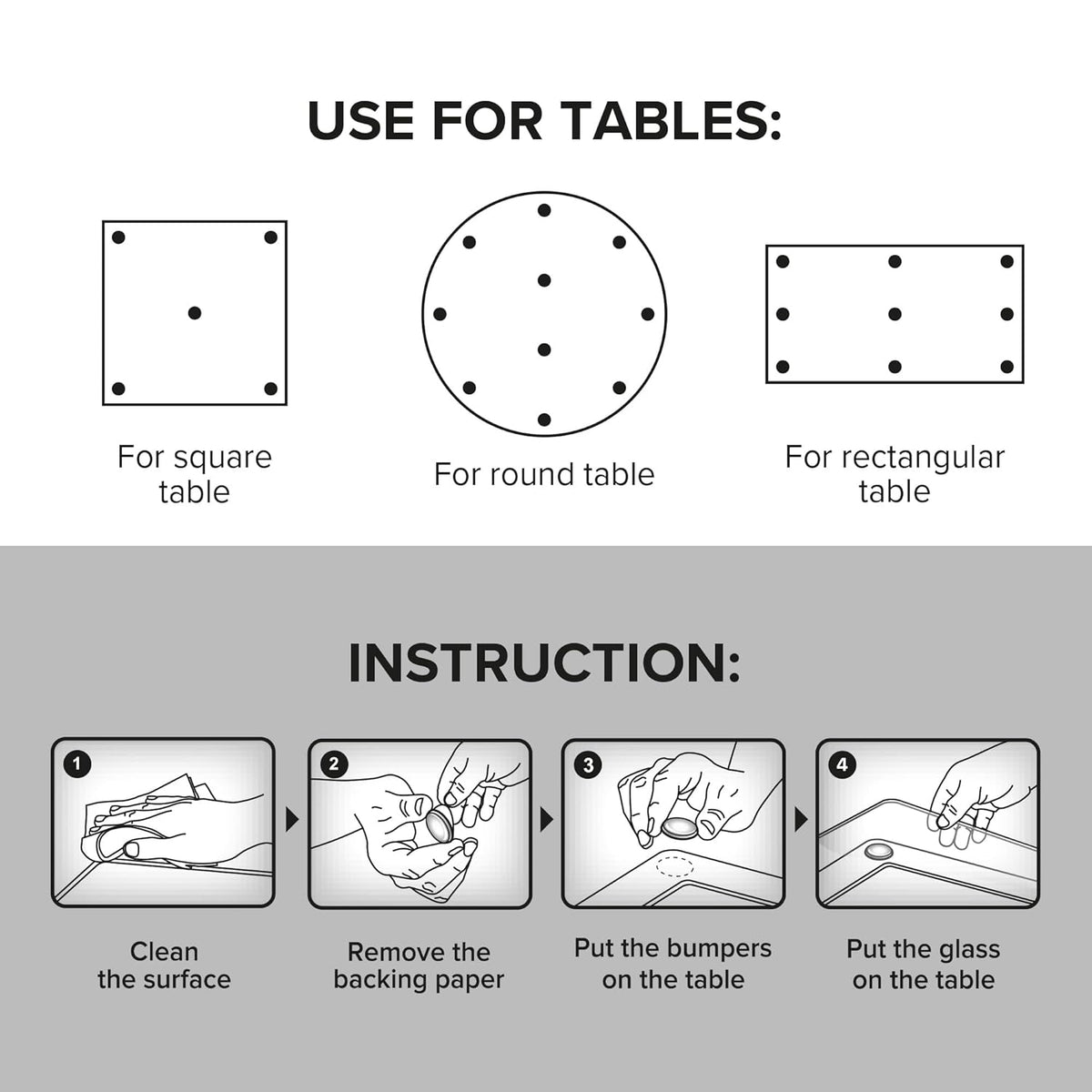 USE FOR TABLES:

For square table

For round table

For rectangular table

INSTRUCTION:

1

Clean the surface

2

Remove the backing paper

3

Put the bumpers on the table

4

Put the glass on the table