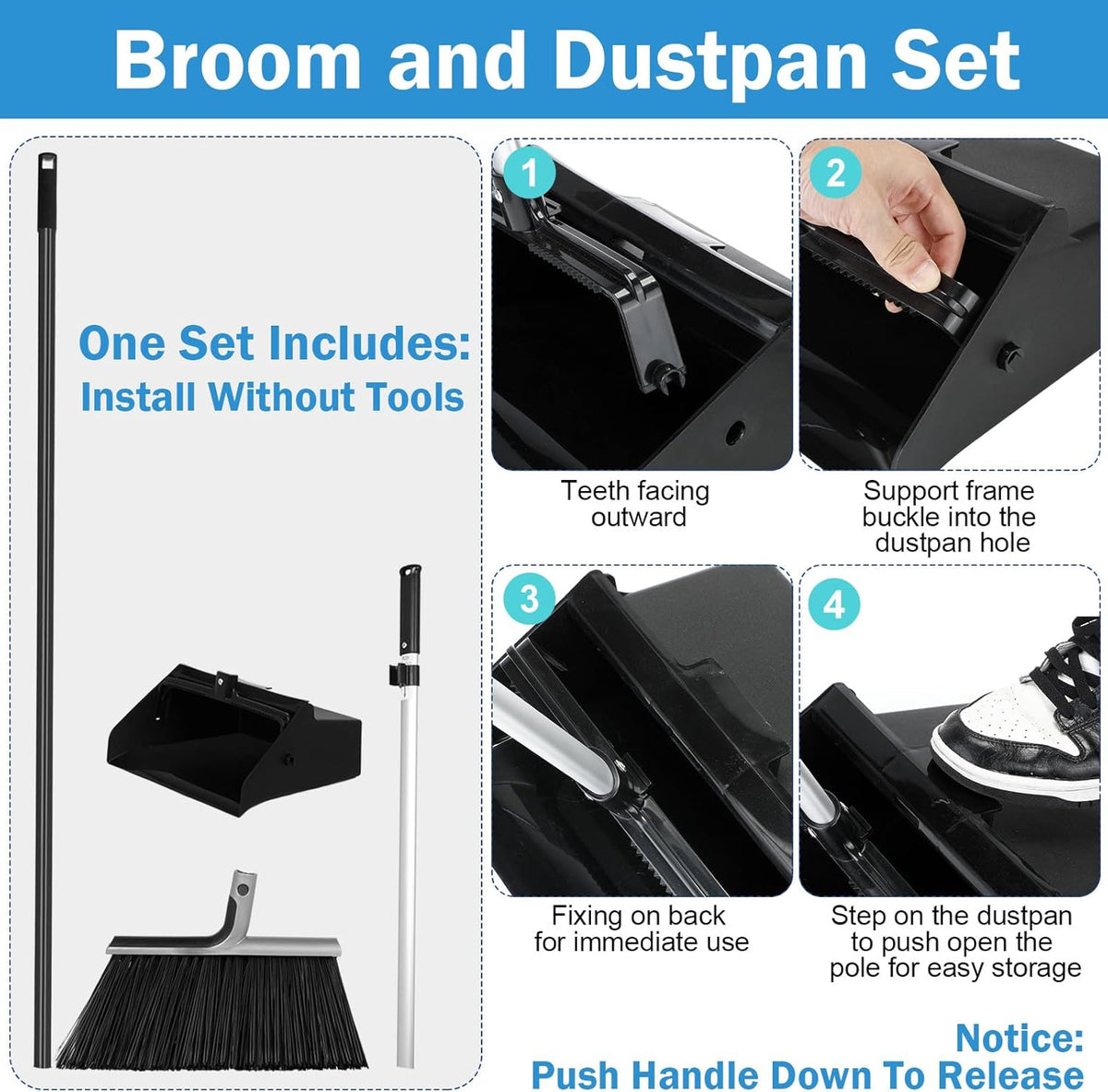 Broom and Dustpan Set

One Set Includes:
Install Without Tools

1

Teeth facing outward

2

Support frame buckle into the dustpan hole

3

Fixing on back for immediate use

4

Step on the dustpan to push open the pole for easy storage

Notice:
Push Handle Down To Release