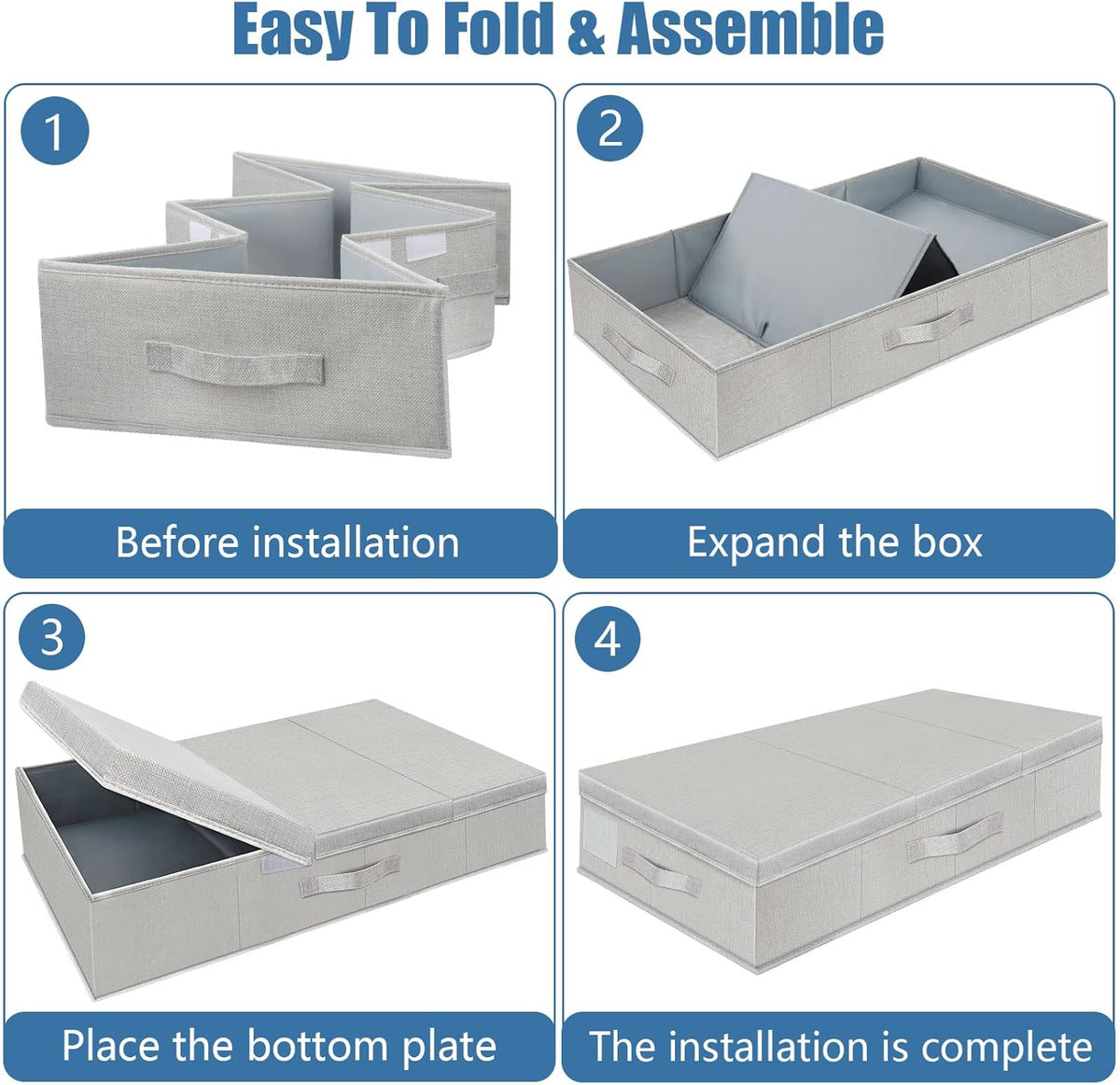 Easy To Fold & Assemble

1

Before installation

2

Expand the box

3

Place the bottom plate

4

The installation is complete