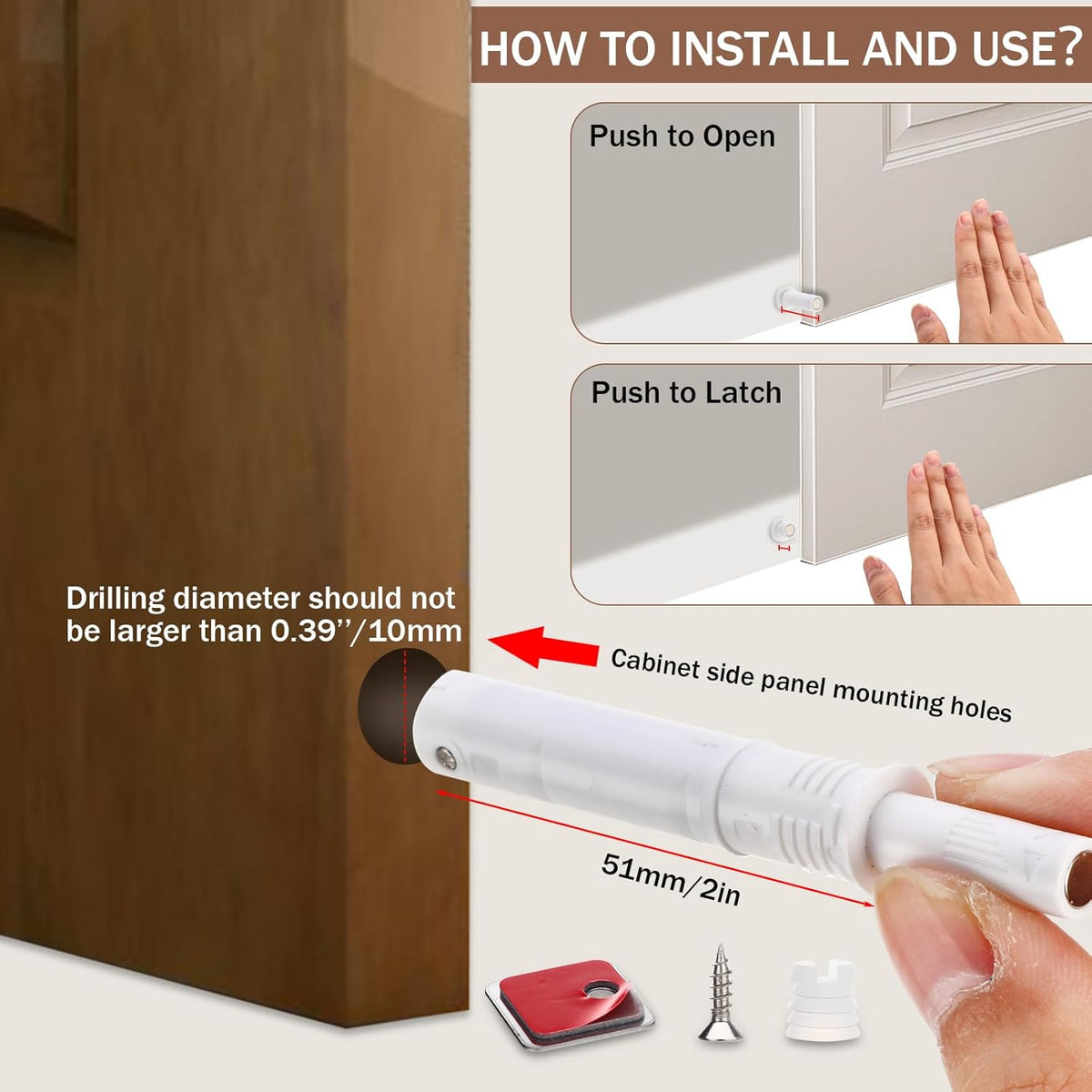 HOW TO INSTALL AND USE?

Push to Open

Push to Latch

Drilling diameter should not be larger than 0.39''/10mm

Cabinet side panel mounting holes

51mm/2in