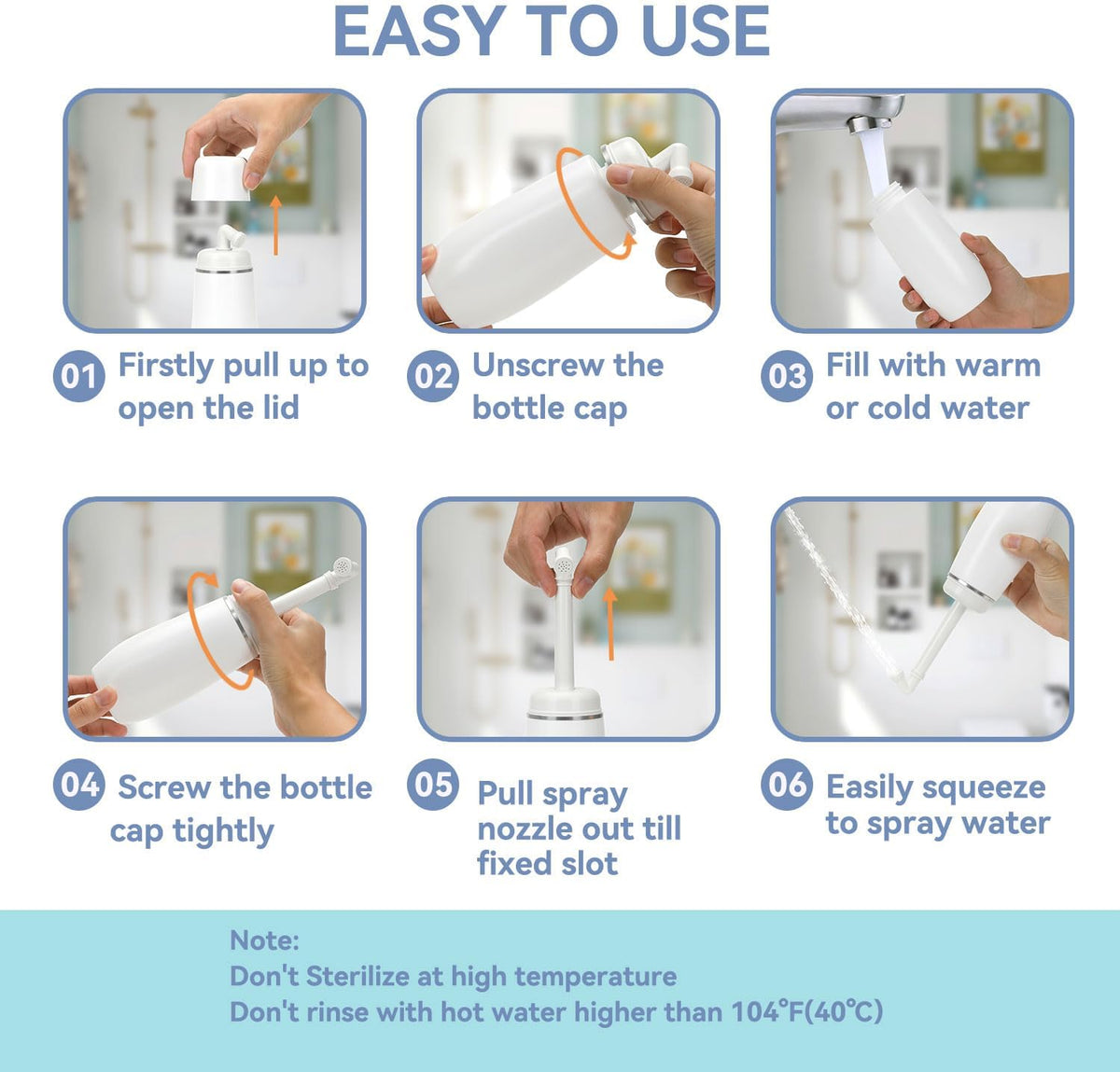 EASY TO USE

01 Firstly pull up to open the lid

02 Unscrew the bottle cap

03 Fill with warm or cold water

04 Screw the bottle cap tightly

05 Pull spray nozzle out till fixed slot

06 Easily squeeze to spray water

Note:
Don't Sterilize at high temperature
Don't rinse with hot water higher than 104°F(40°C)