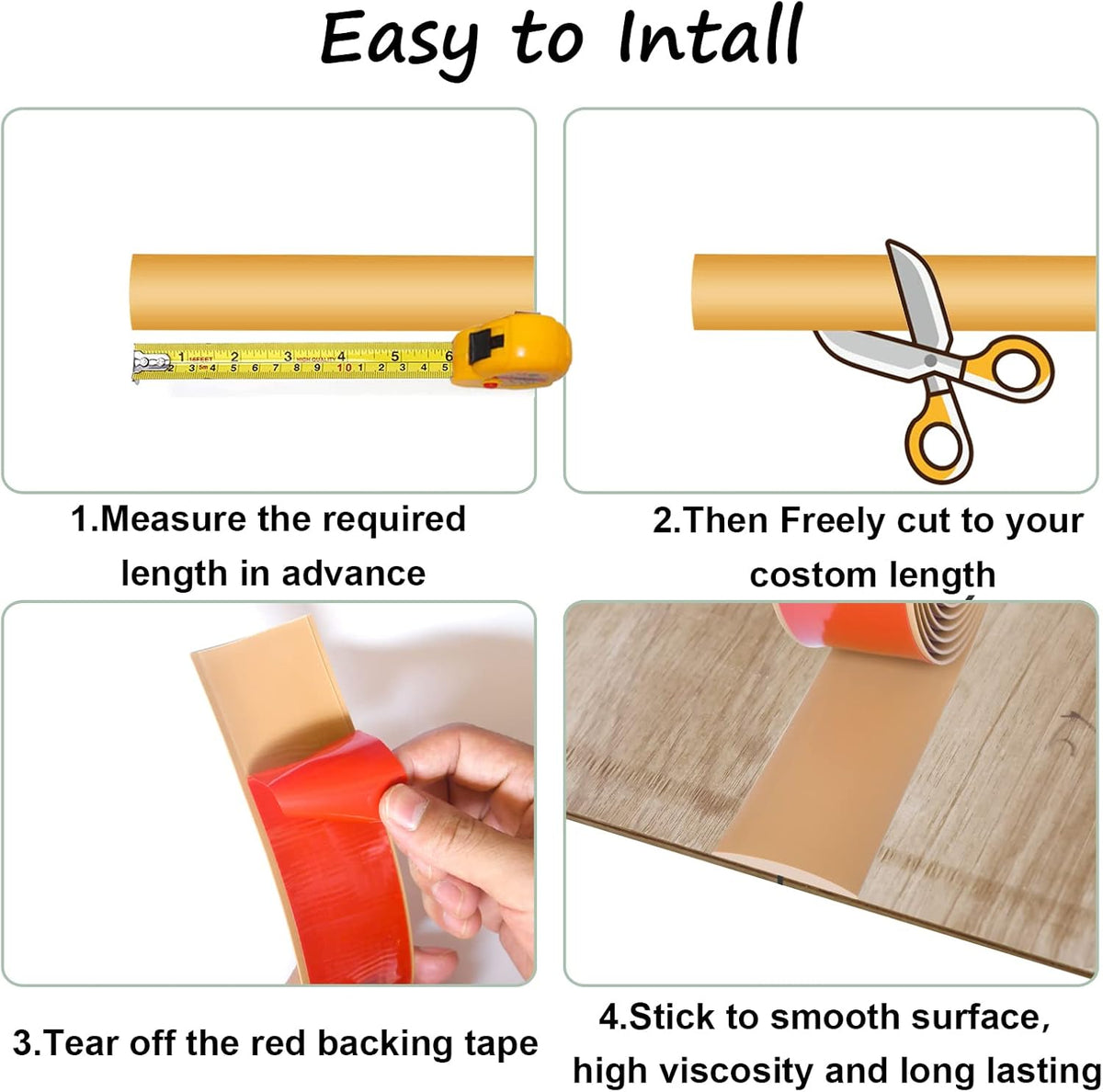 Easy to Intall

1.Measure the required length in advance

2.Then Freely cut to your costom length

3.Tear off the red backing tape

4.Stick to smooth surface, high viscosity and long lasting