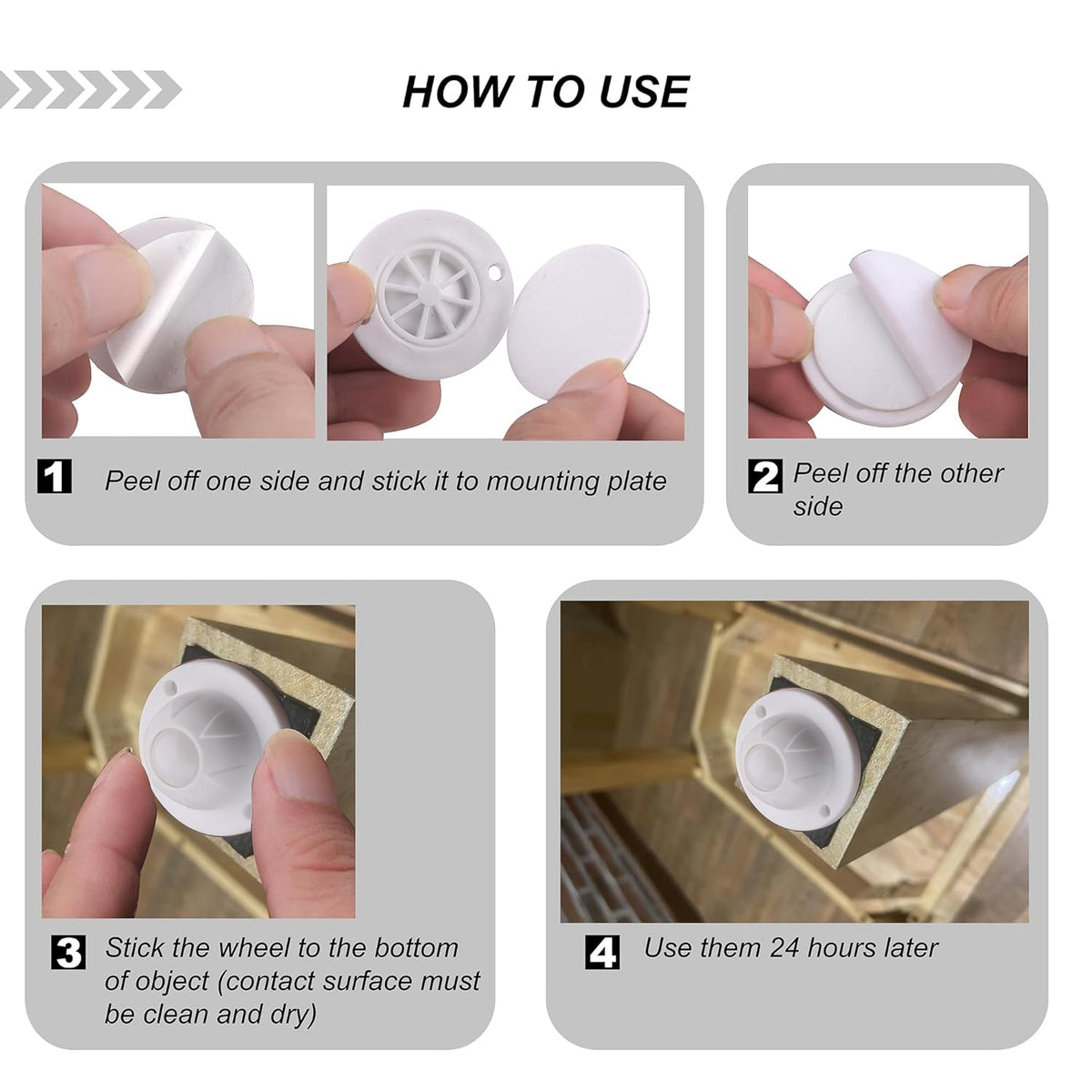 HOW TO USE

1 Peel off one side and stick it to mounting plate

2 Peel off the other side

3 Stick the wheel to the bottom of object (contact surface must be clean and dry)

4 Use them 24 hours later