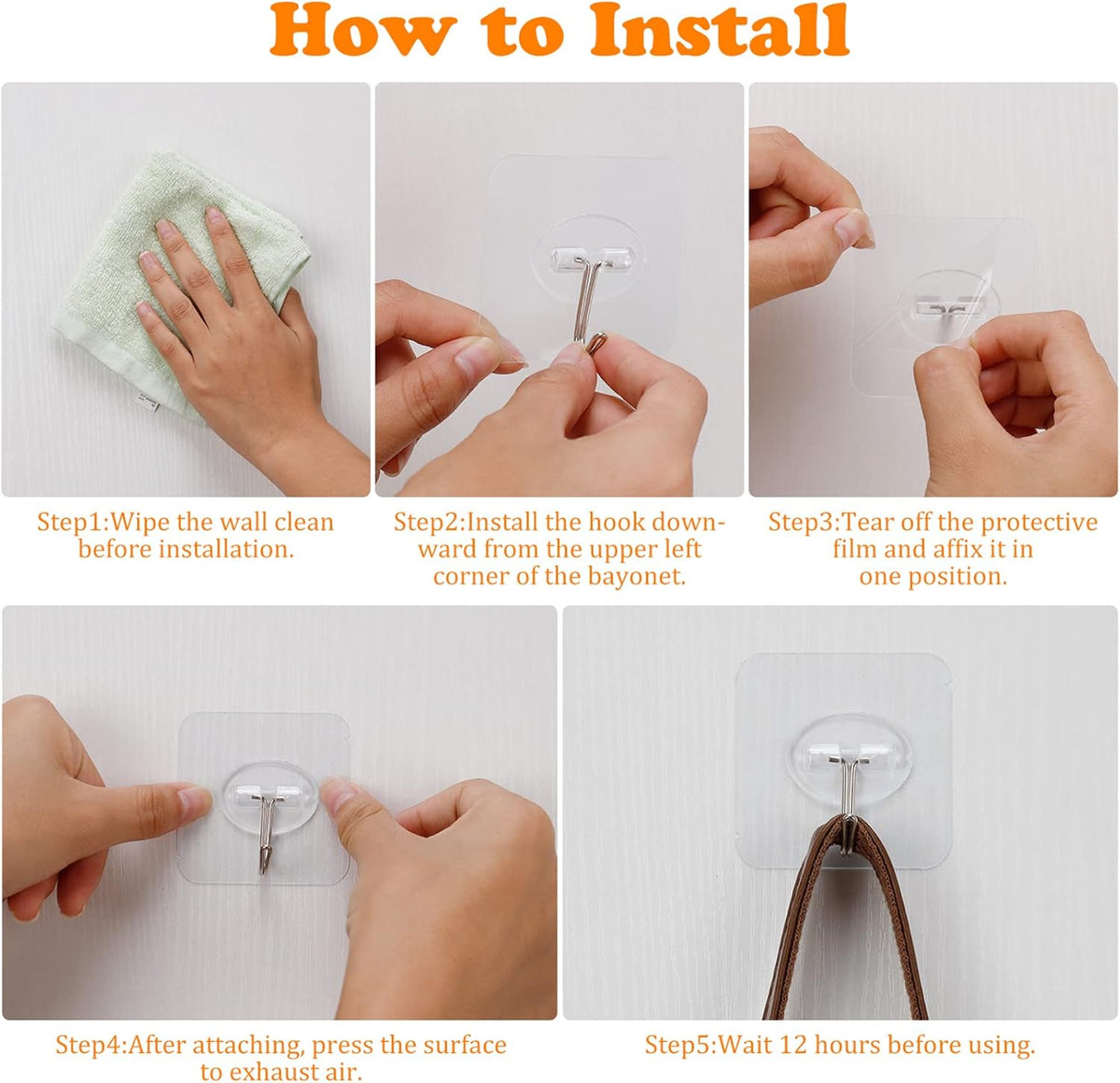 How to Install

Step1:Wipe the wall clean before installation.

Step2:Install the hook downward from the upper left corner of the bayonet.

Step3:Tear off the protective film and affix it in one position.

Step4:After attaching, press the surface to exhaust air.

Step5:Wait 12 hours before using.