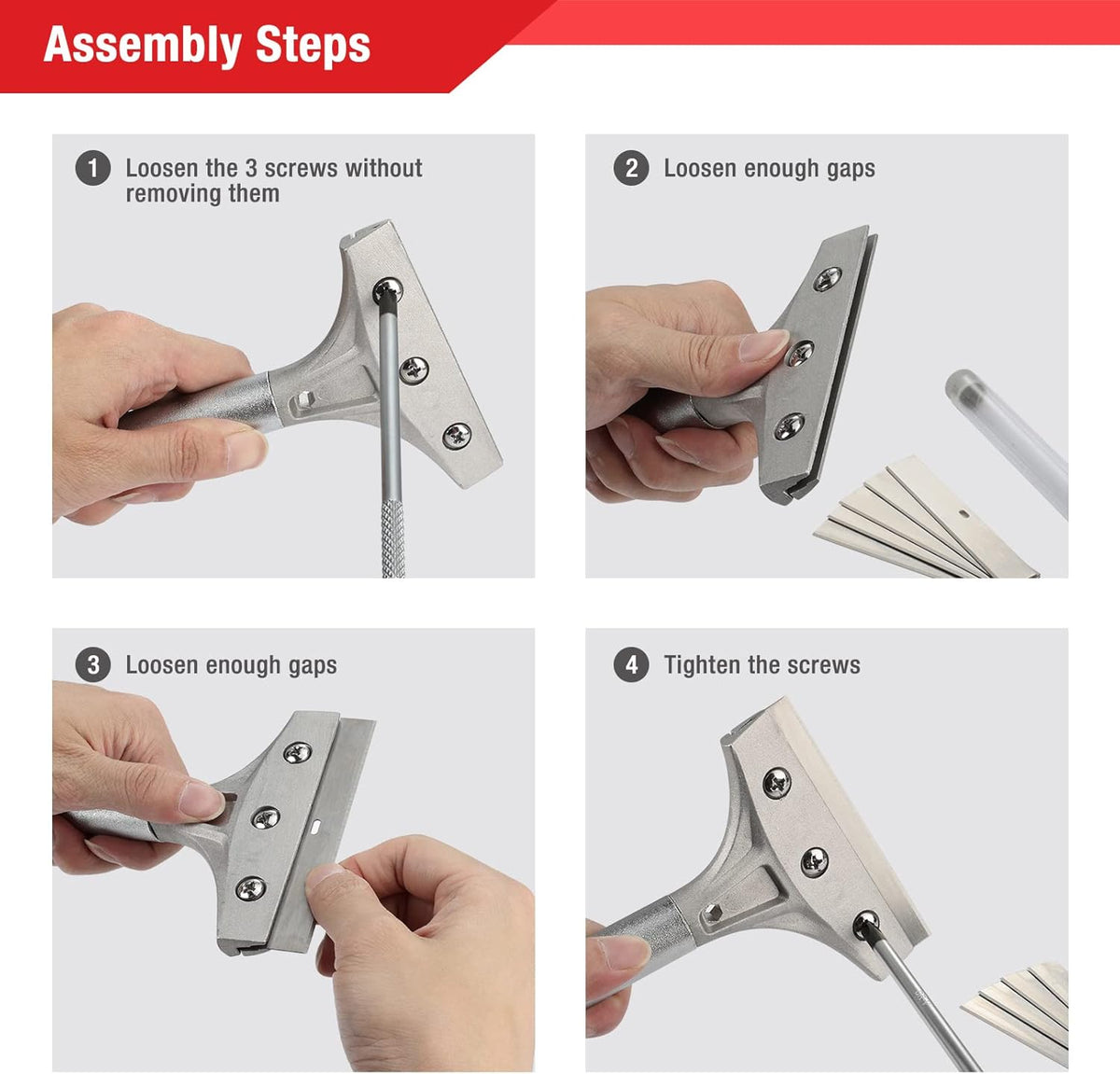 Assembly Steps

1 Loosen the 3 screws without removing them

2 Loosen enough gaps

3 Loosen enough gaps

4 Tighten the screws