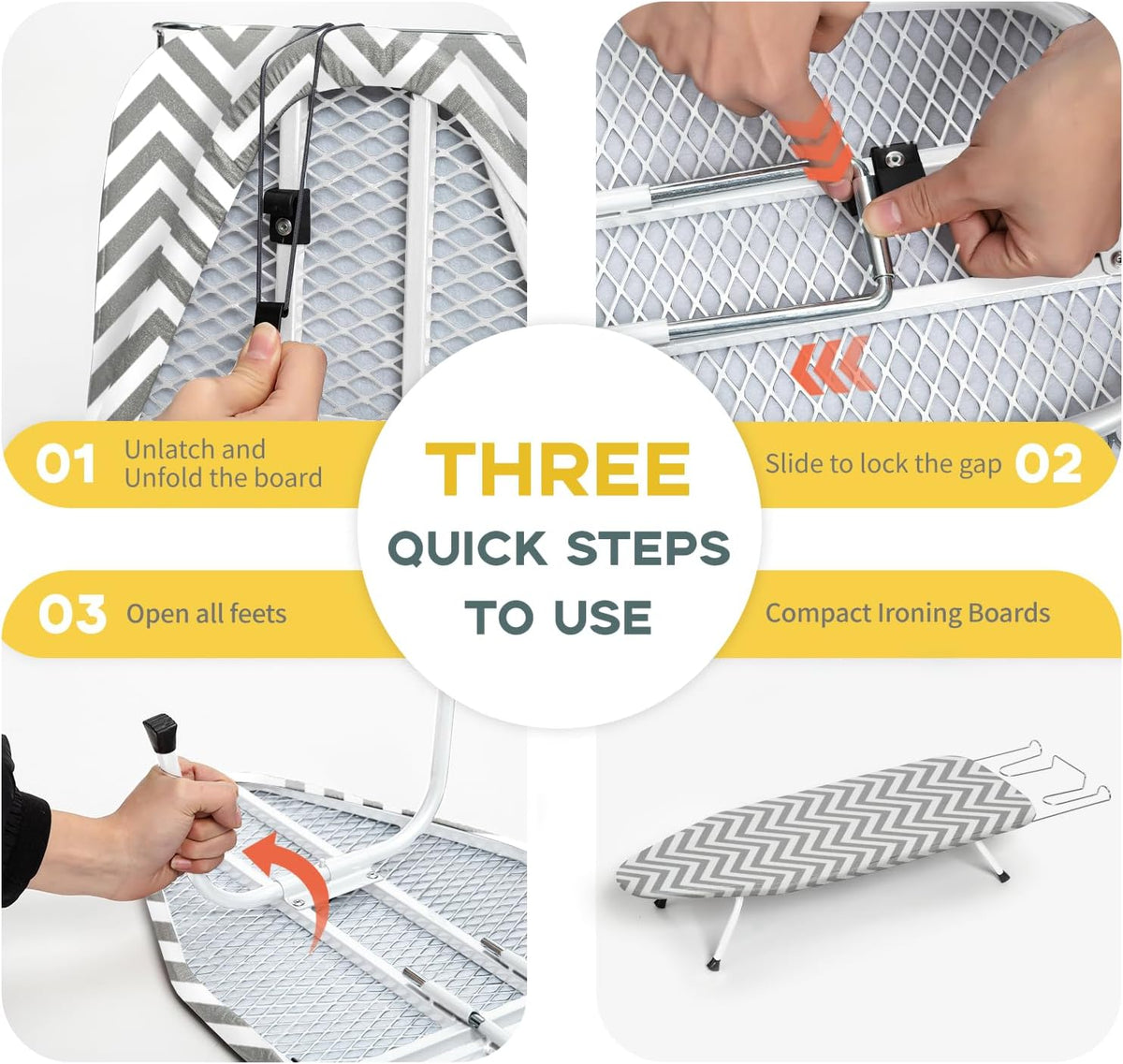 01 Unlatch and Unfold the board

THREE
QUICK STEPS
TO USE

Slide to lock the gap 02

03 Open all feets

Compact Ironing Boards