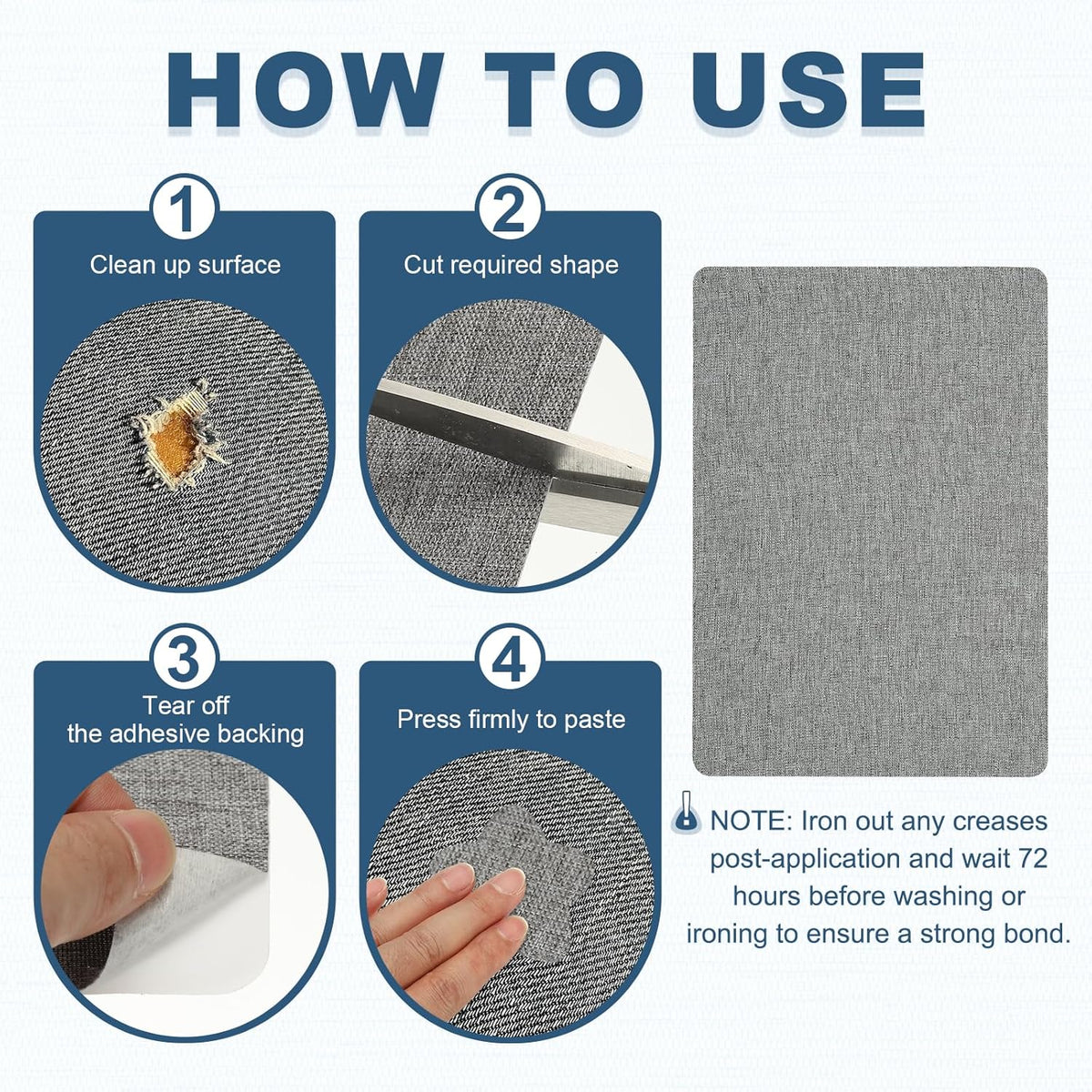 HOW TO USE

1
Clean up surface

2
Cut required shape

3
Tear off the adhesive backing

4
Press firmly to paste

NOTE: Iron out any creases post-application and wait 72 hours before washing or ironing to ensure a strong bond.