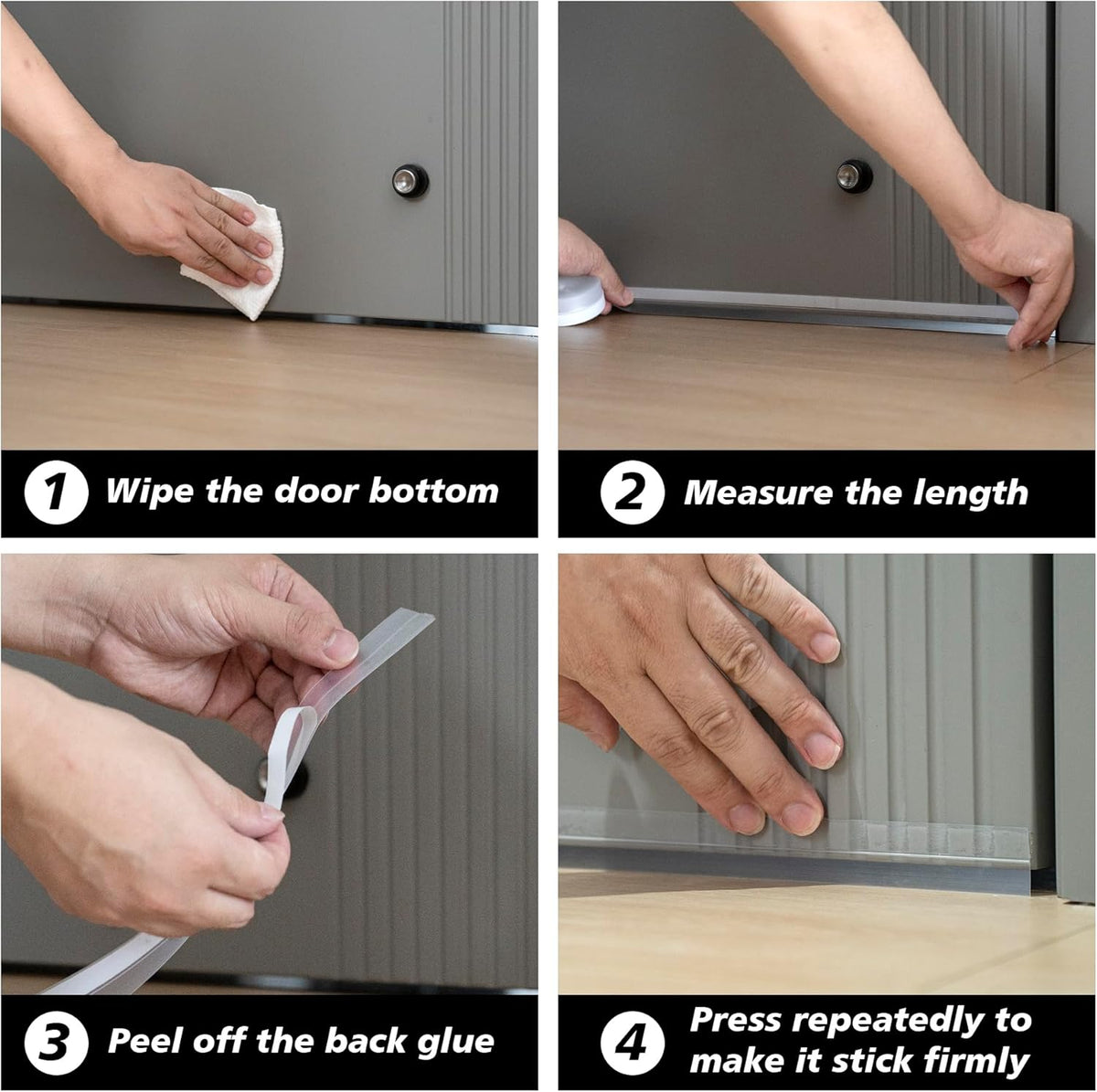 1 Wipe the door bottom

2 Measure the length

3 Peel off the back glue

4 Press repeatedly to make it stick firmly