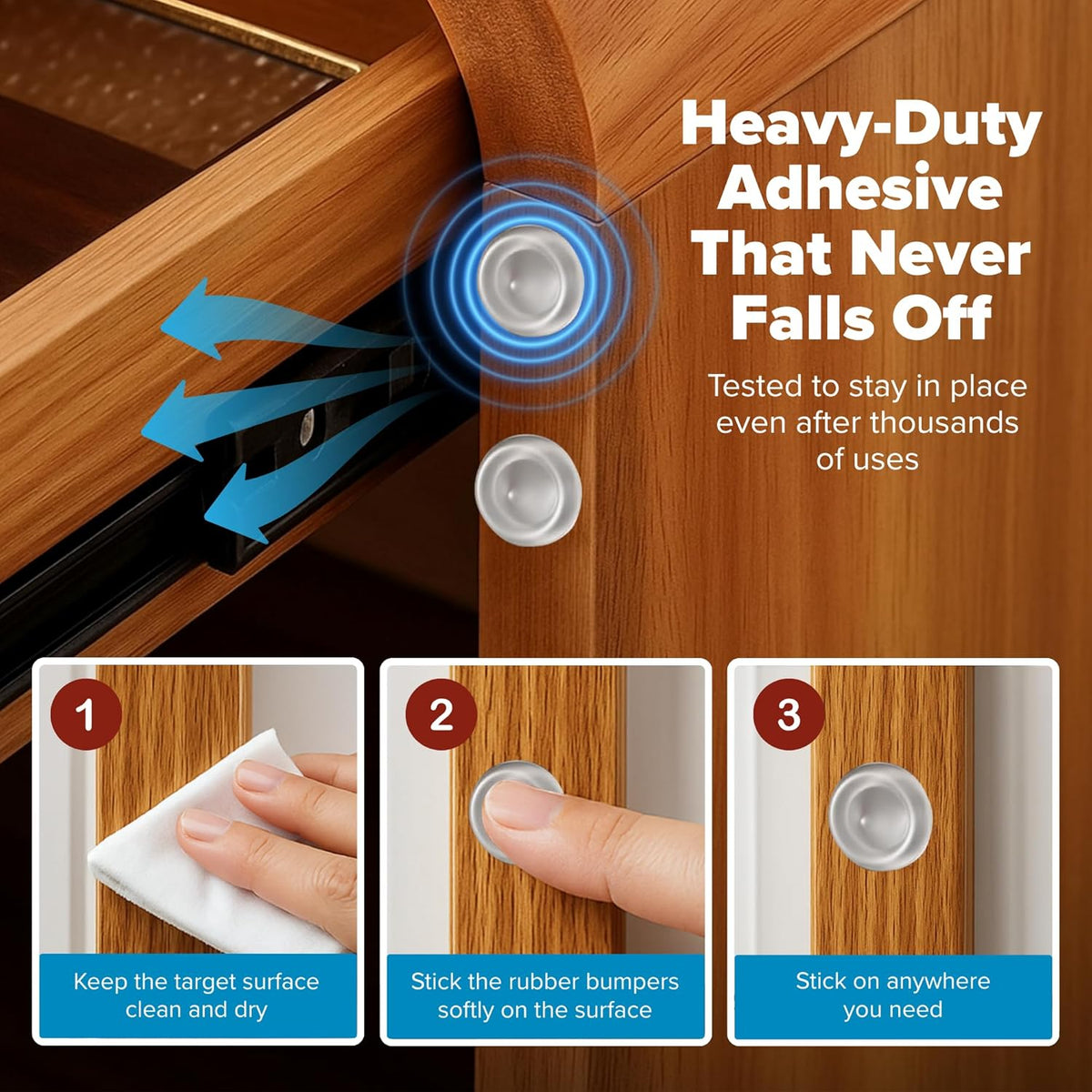 Heavy-Duty Adhesive That Never Falls Off

Tested to stay in place even after thousands of uses

1

Keep the target surface clean and dry

2

Stick the rubber bumpers softly on the surface

3

Stick on anywhere you need