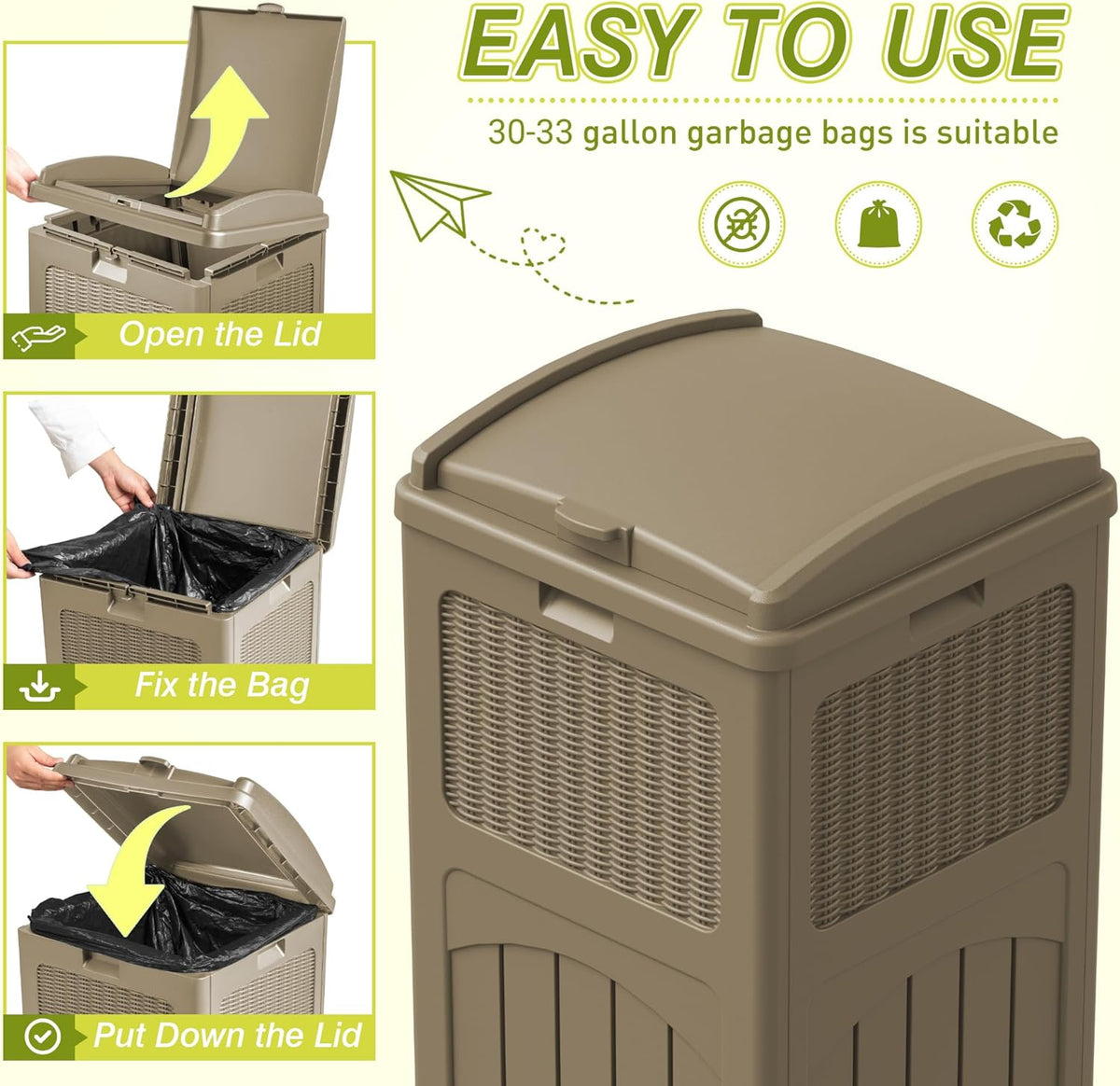 EASY TO USE

30-33 gallon garbage bags is suitable

Open the Lid

Fix the Bag

Put Down the Lid