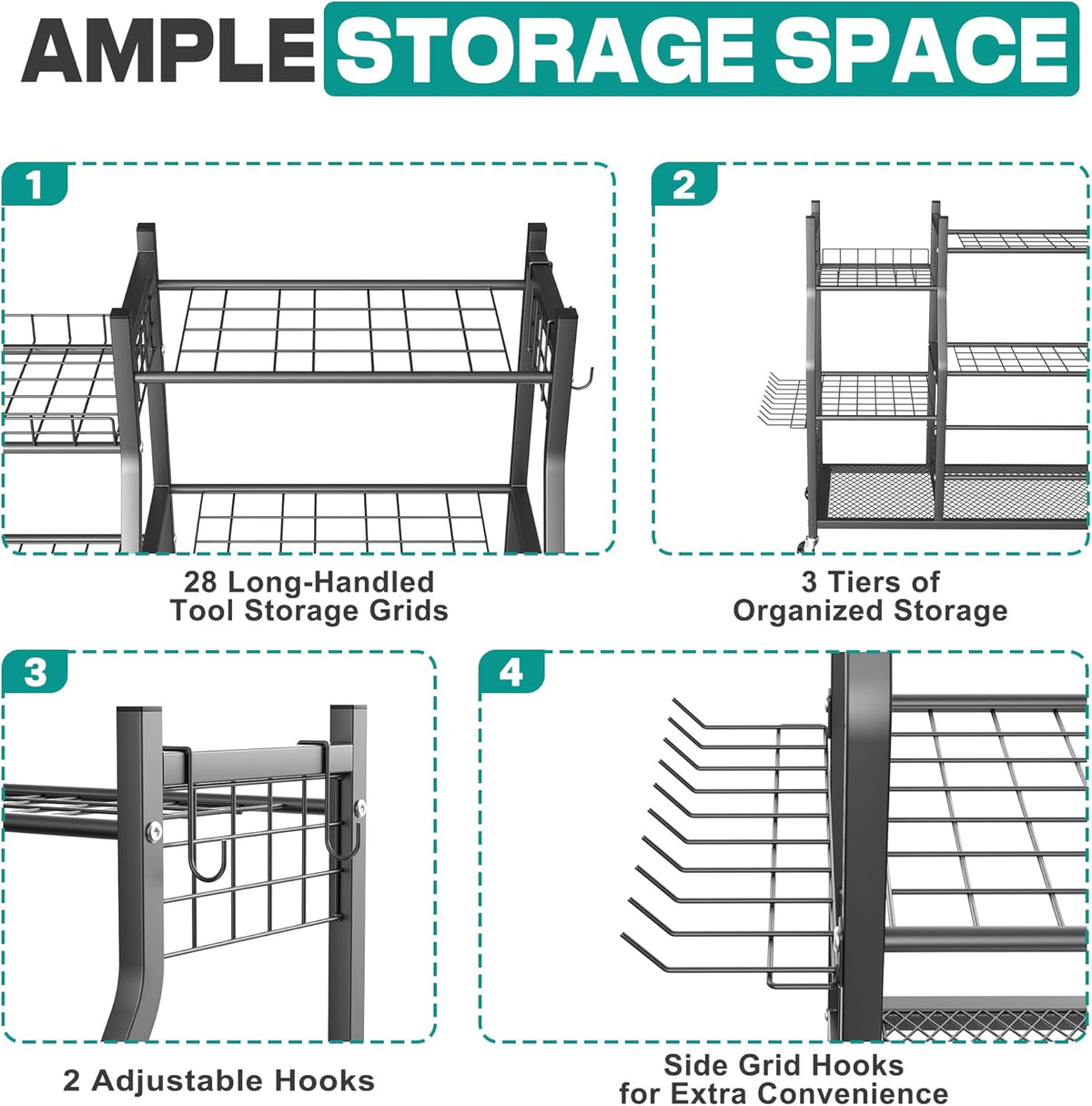 AMPLE STORAGE SPACE

1

28 Long-Handled Tool Storage Grids

2

3 Tiers of Organized Storage

3

2 Adjustable Hooks

4

Side Grid Hooks for Extra Convenience