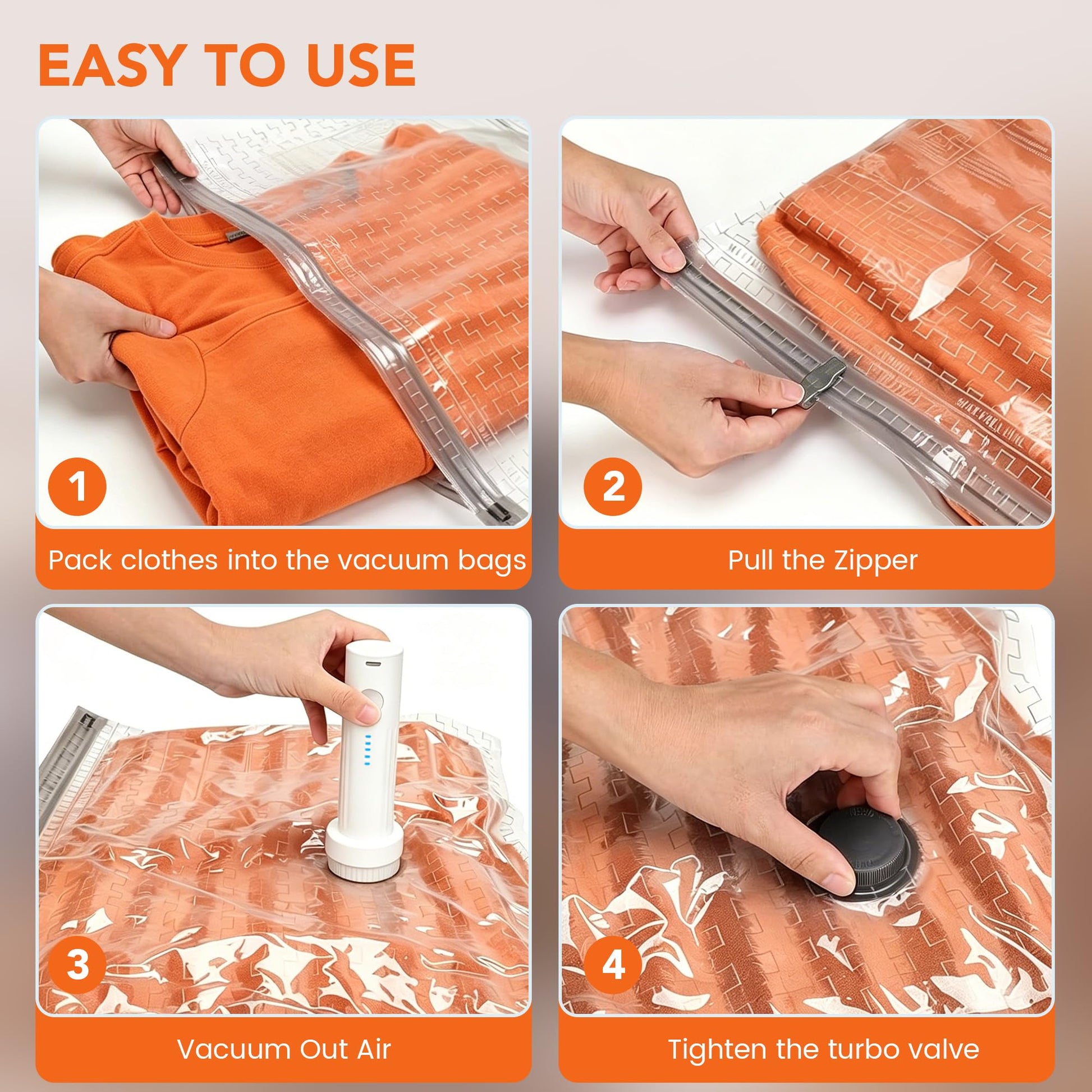 EASY TO USE

1

Pack clothes into the vacuum bags

2

Pull the Zipper

3

Vacuum Out Air

4

Tighten the turbo valve