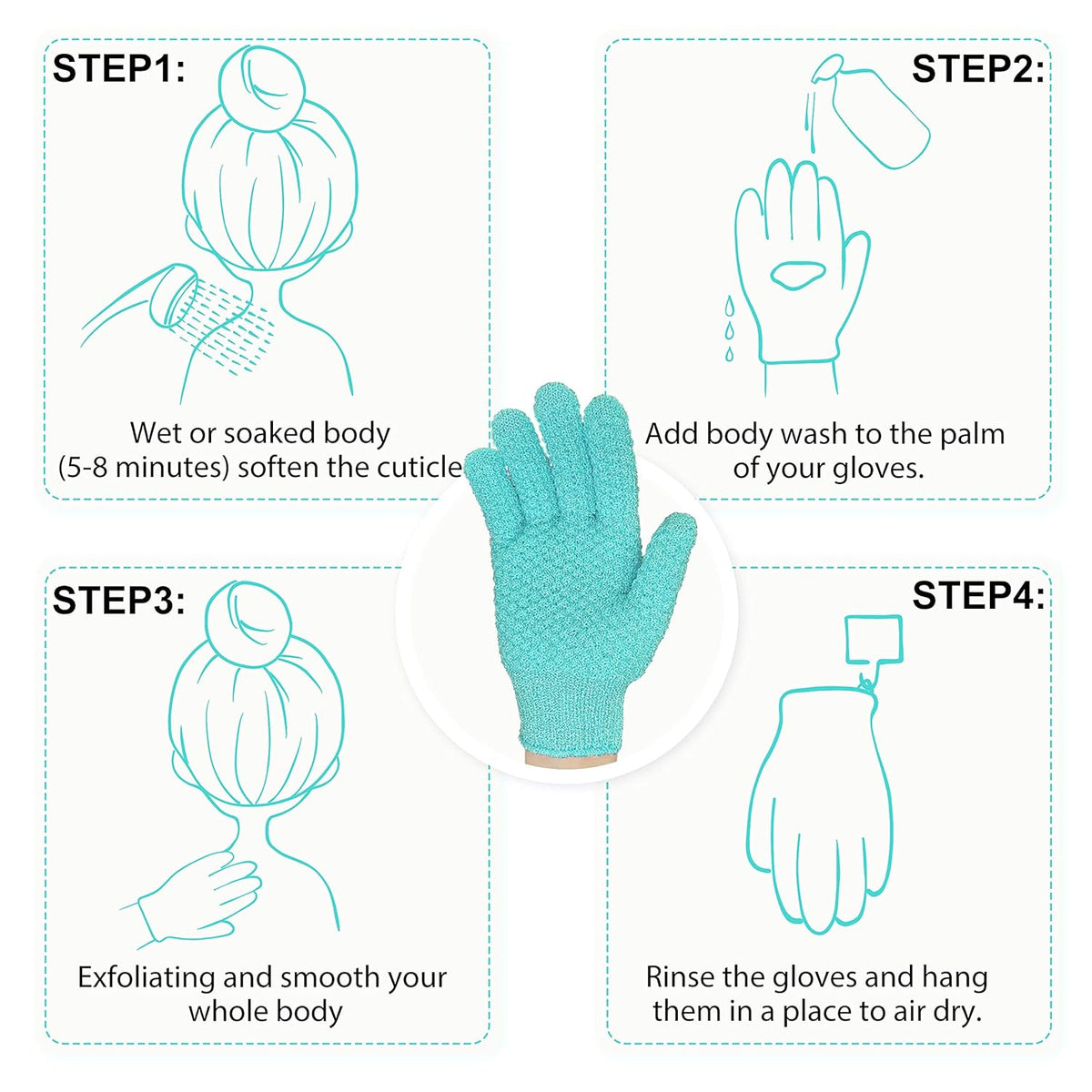 STEP1:

Wet or soaked body (5-8 minutes) soften the cuticle

STEP2:

Add body wash to the palm of your gloves.

STEP3:

Exfoliating and smooth your whole body

STEP4:

Rinse the gloves and hang them in a place to air dry.