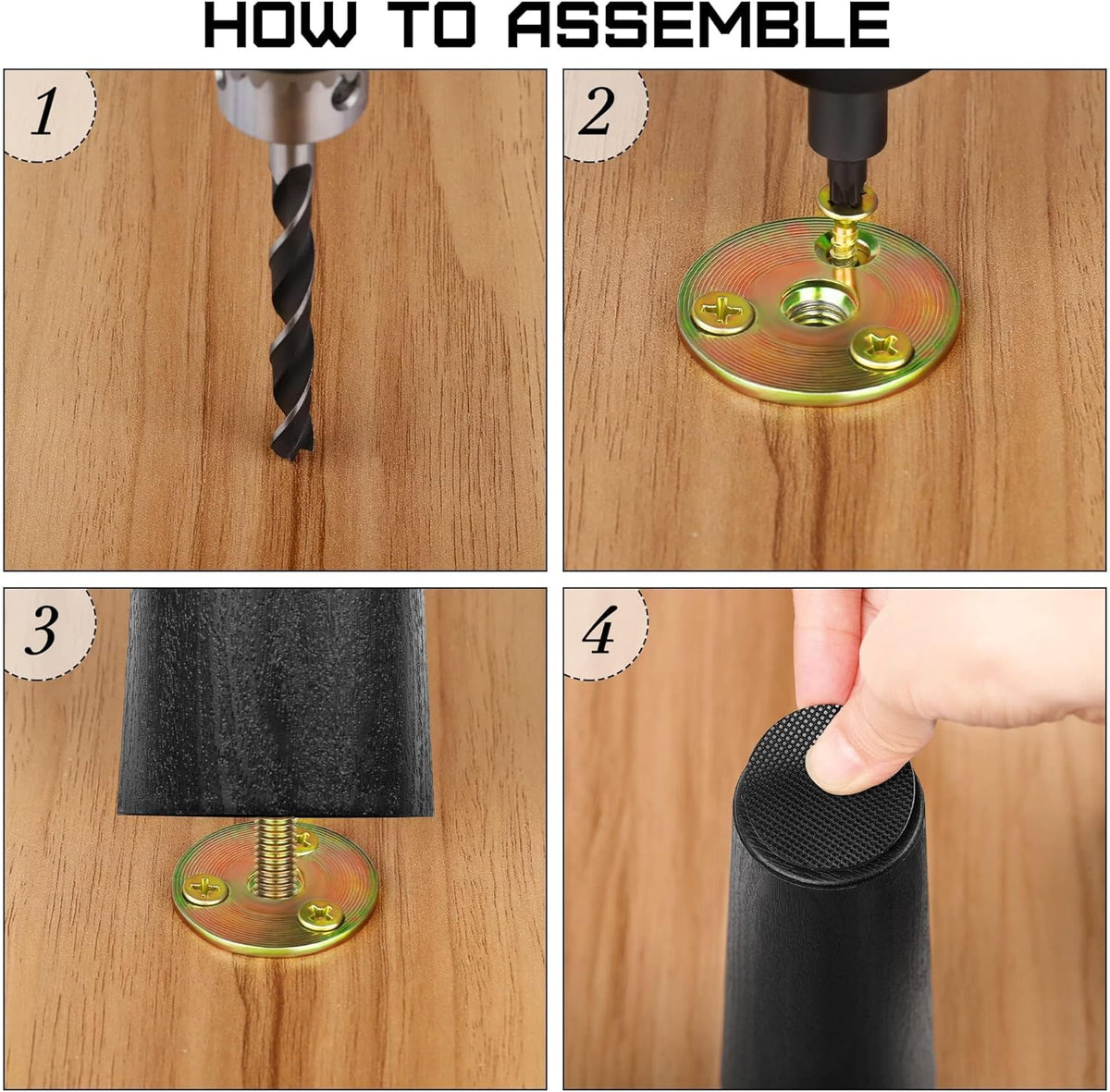 HOW TO ASSEMBLE

1

2

3

4