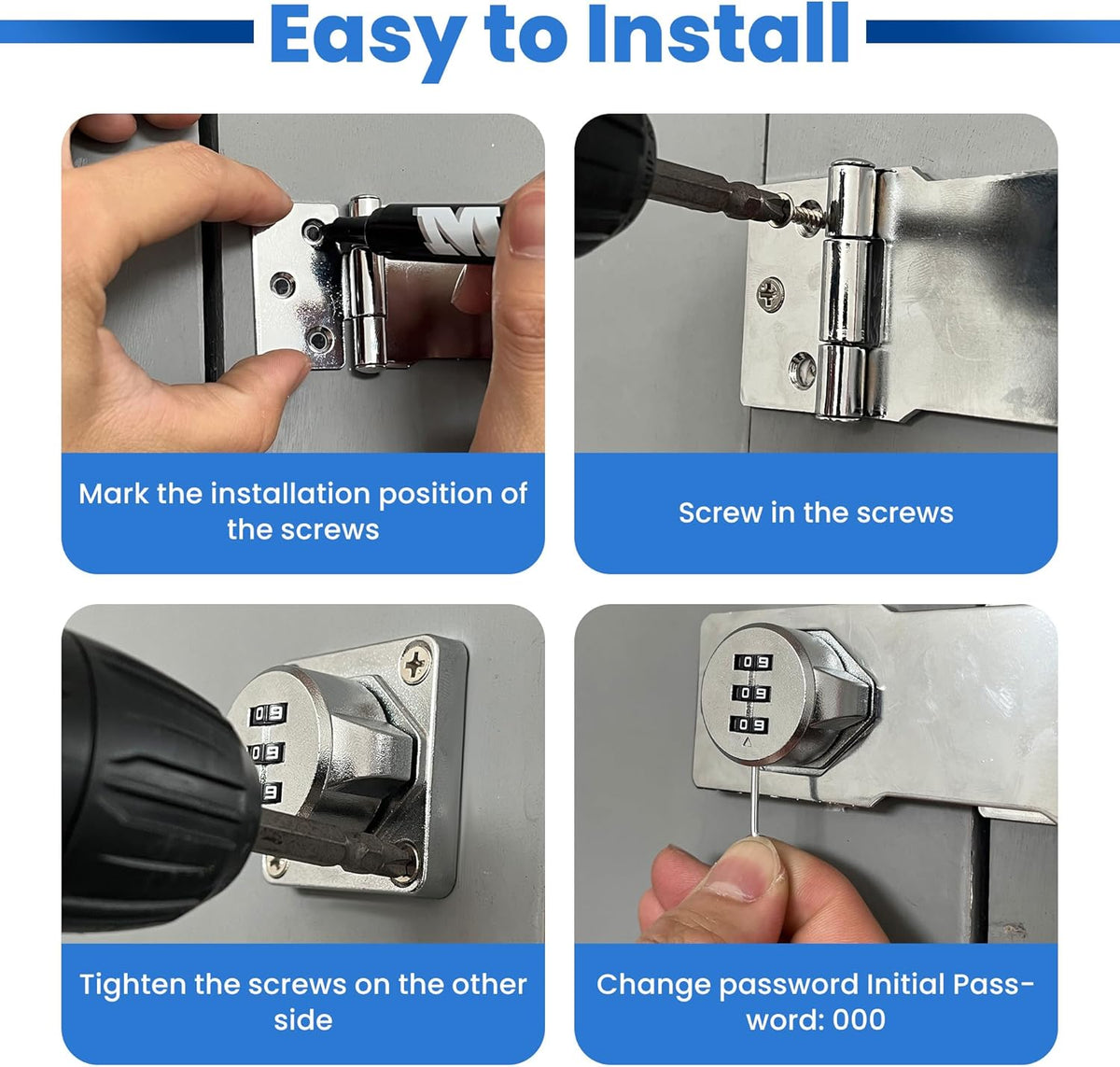 Easy to Install

Mark the installation position of the screws

Screw in the screws

Tighten the screws on the other side

Change password Initial Password: 000