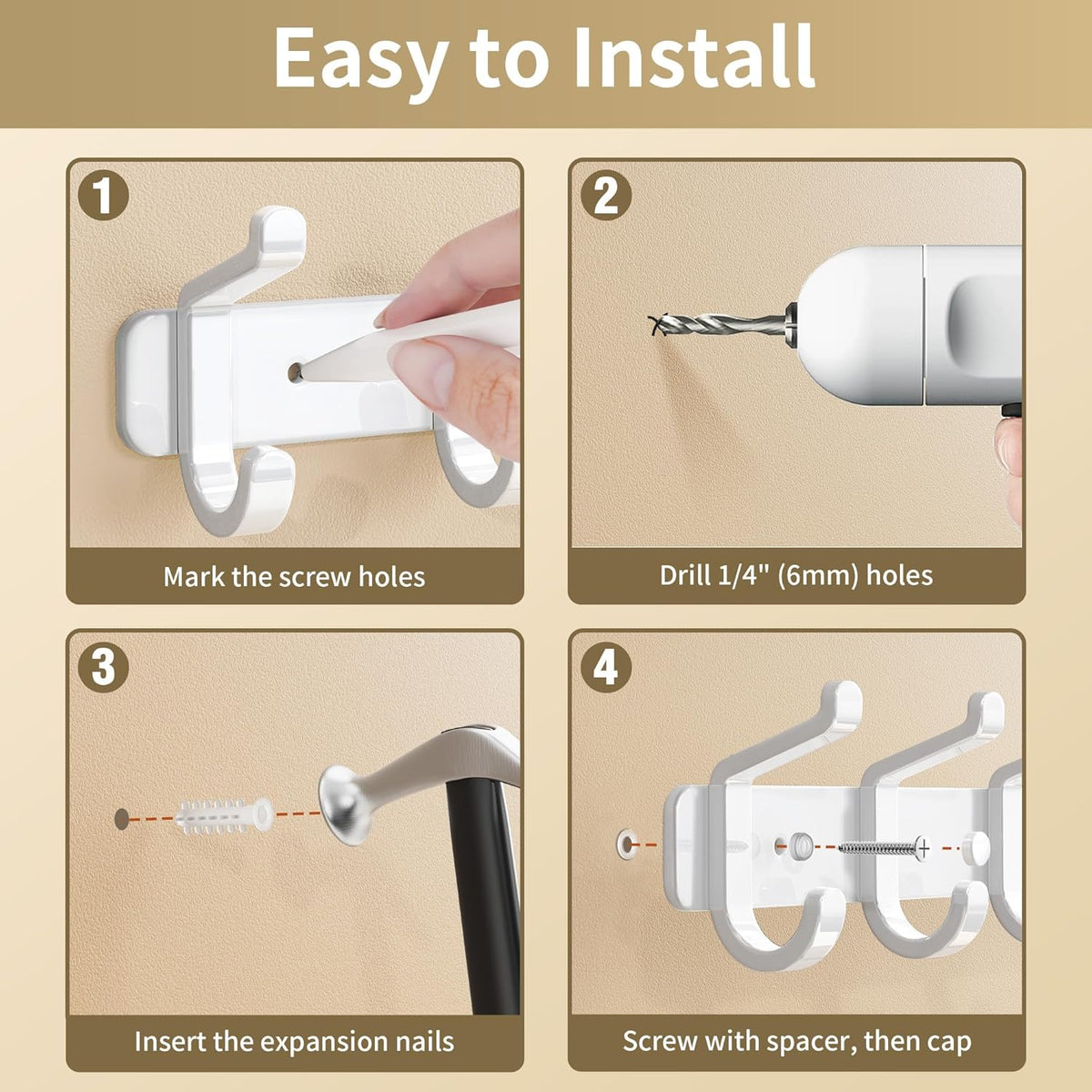 Easy to Install

1

Mark the screw holes

2

Drill 1/4" (6mm) holes

3

Insert the expansion nails

4

Screw with spacer, then cap