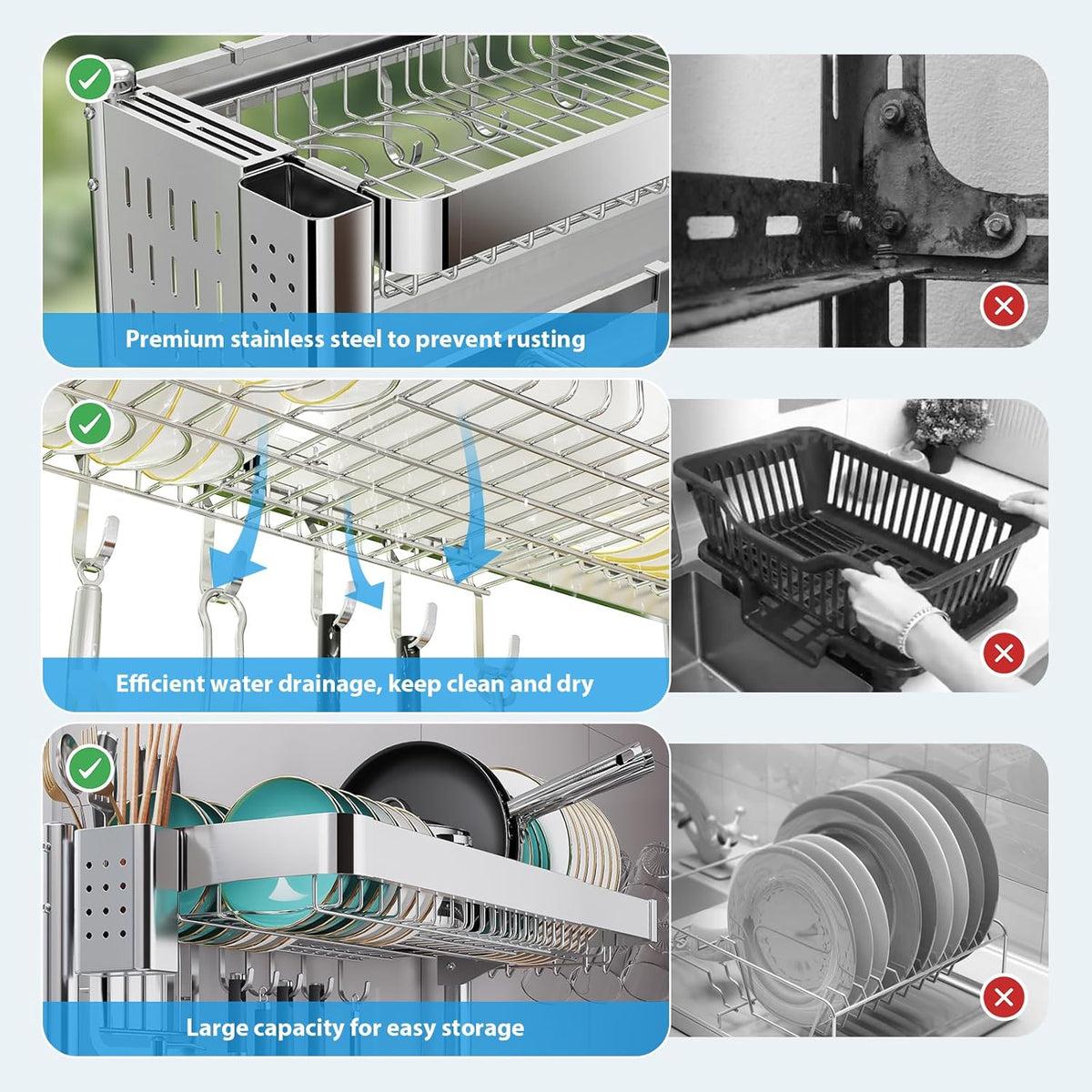 Premium stainless steel to prevent rusting

Efficient water drainage, keep clean and dry

Large capacity for easy storage